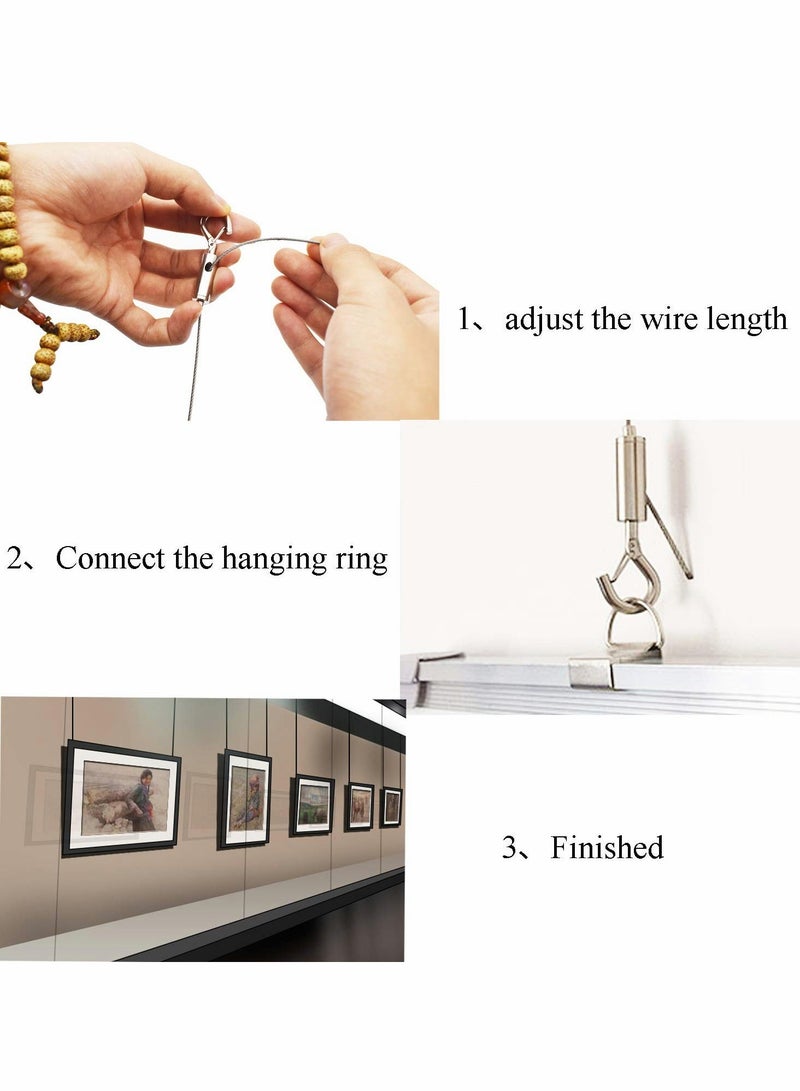 1、adjust the wire length

2、Connect the hanging ring

3、Finished