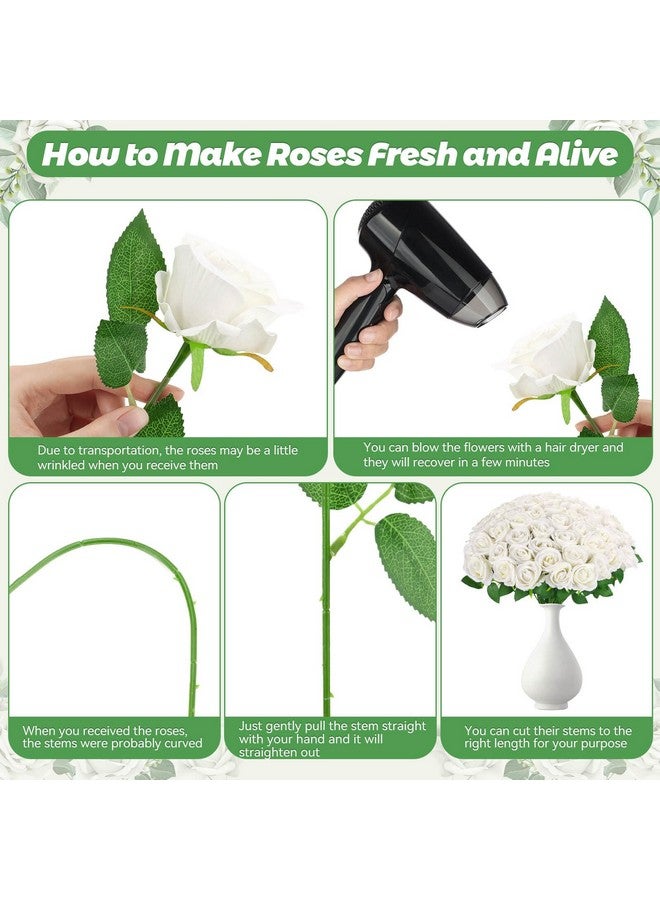 How to Make Roses Fresh and Alive

Due to transportation, the roses may be a little wrinkled when you receive them

You can blow the flowers with a hair dryer and they will recover in a few minutes

When you received the roses, the stems were probably curved

Just gently pull the stem straight with your hand and it will straighten out

You can cut their stems to the right length for your purpose