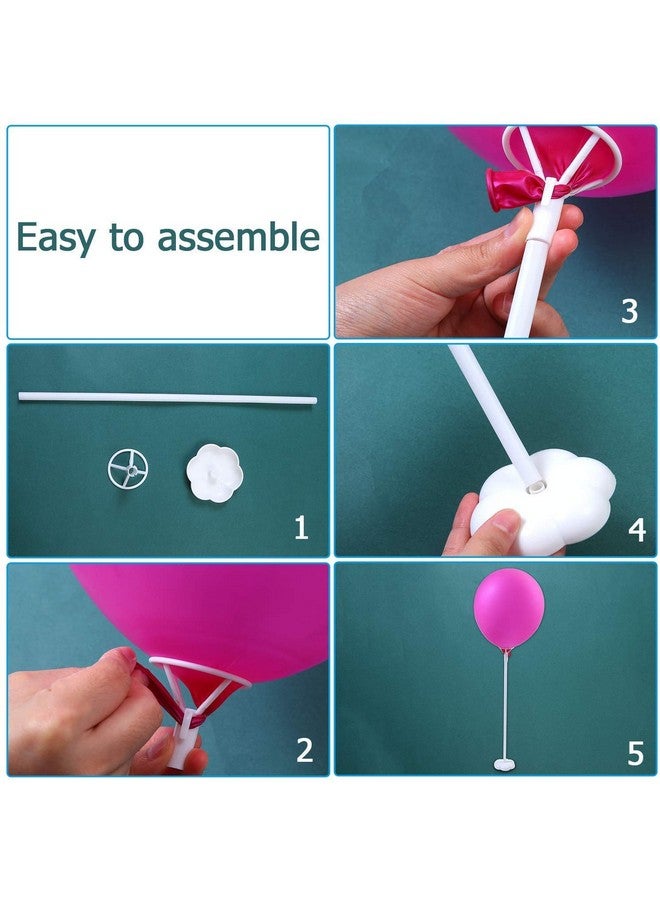 Easy to assemble

3

1

4

2

5