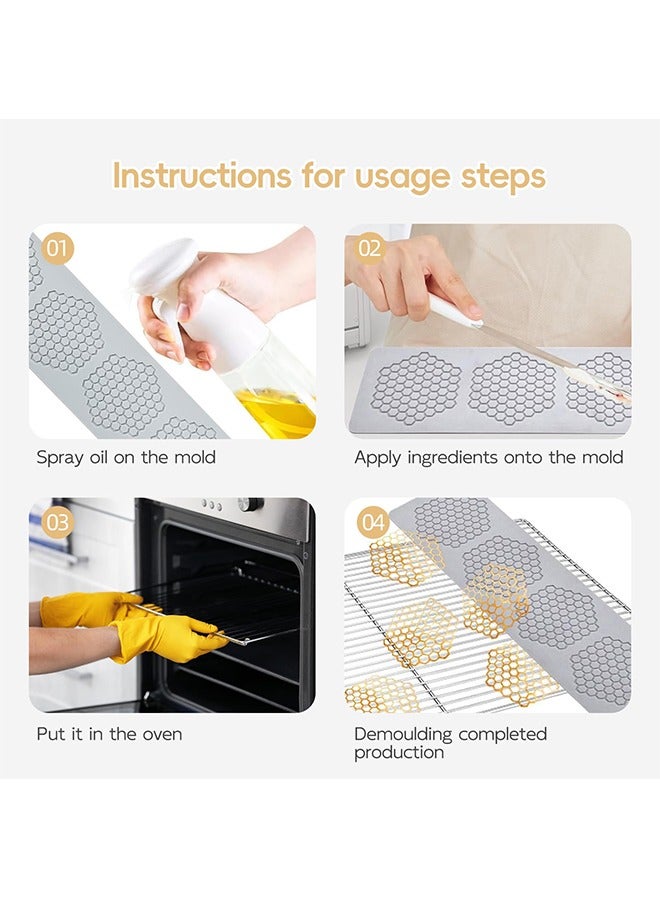 Instructions for usage steps

01

Spray oil on the mold

02

Apply ingredients onto the mold

03

Put it in the oven

04

Demoulding completed production