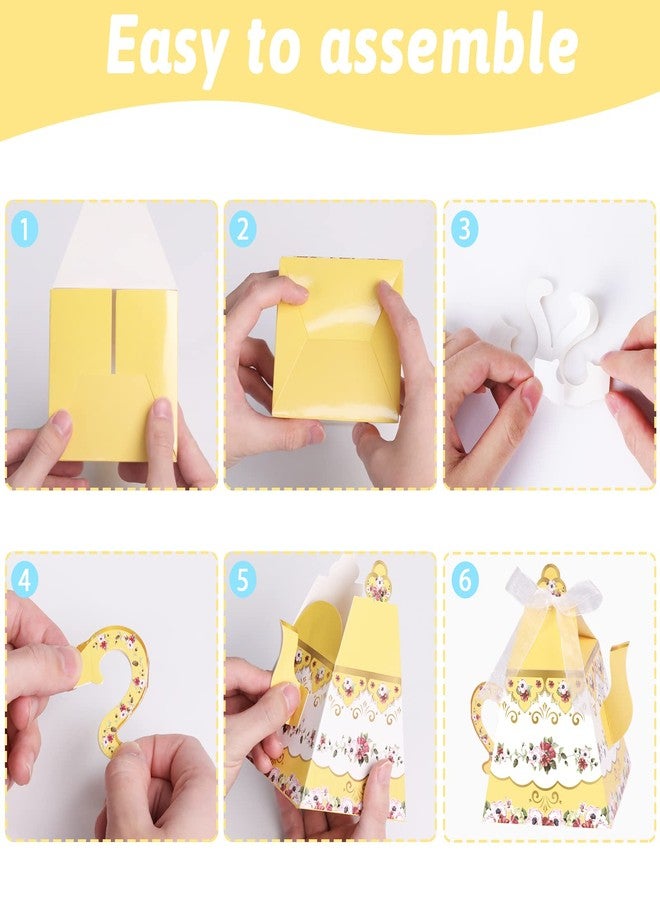 Easy to assemble

1

2

3

4

5

6