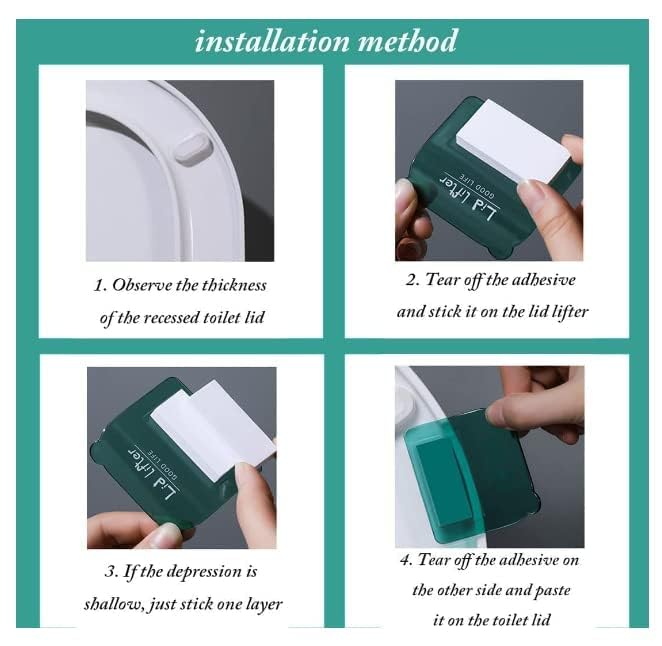 installation method

Lid Lifter
GOOD LIFE

1. Observe the thickness of the recessed toilet lid

2. Tear off the adhesive and stick it on the lid lifter

Lid Lifter
GOOD LIFE

3. If the depression is shallow, just stick one layer

4. Tear off the adhesive on the other side and paste it on the toilet lid