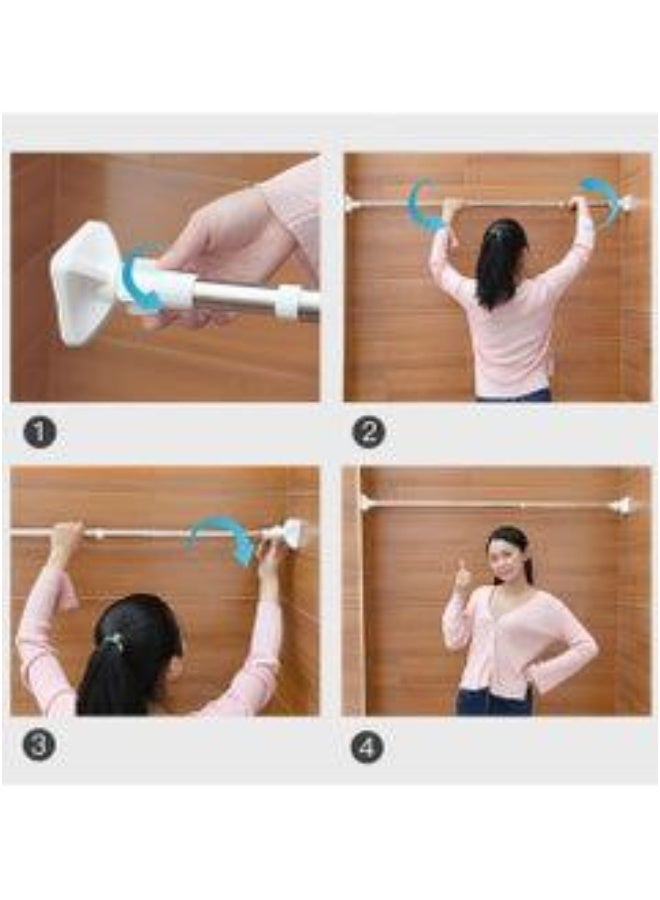 1

2

3

4