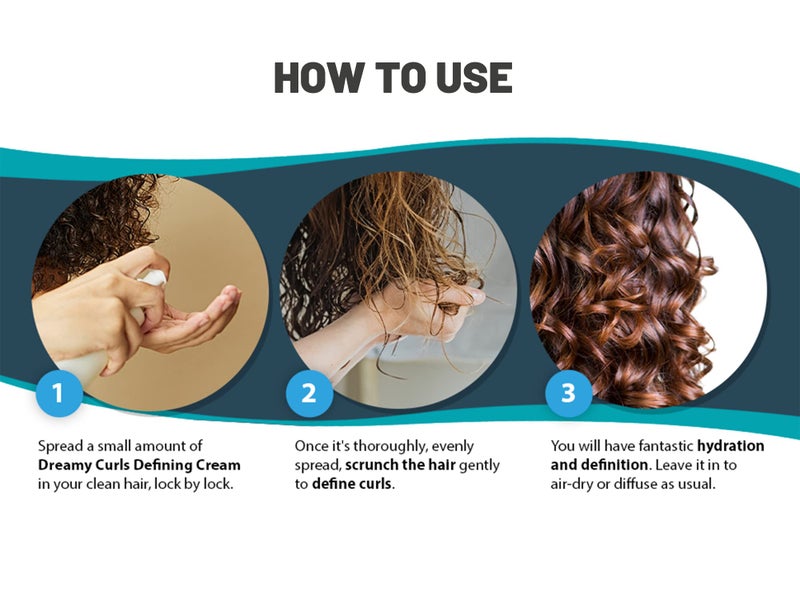 HOW TO USE

1

Spread a small amount of Dreamy Curls Defining Cream in your clean hair, lock by lock.

2

Once it's thoroughly, evenly spread, scrunch the hair gently to define curls.

3

You will have fantastic hydration and definition. Leave it in to air-dry or diffuse as usual.