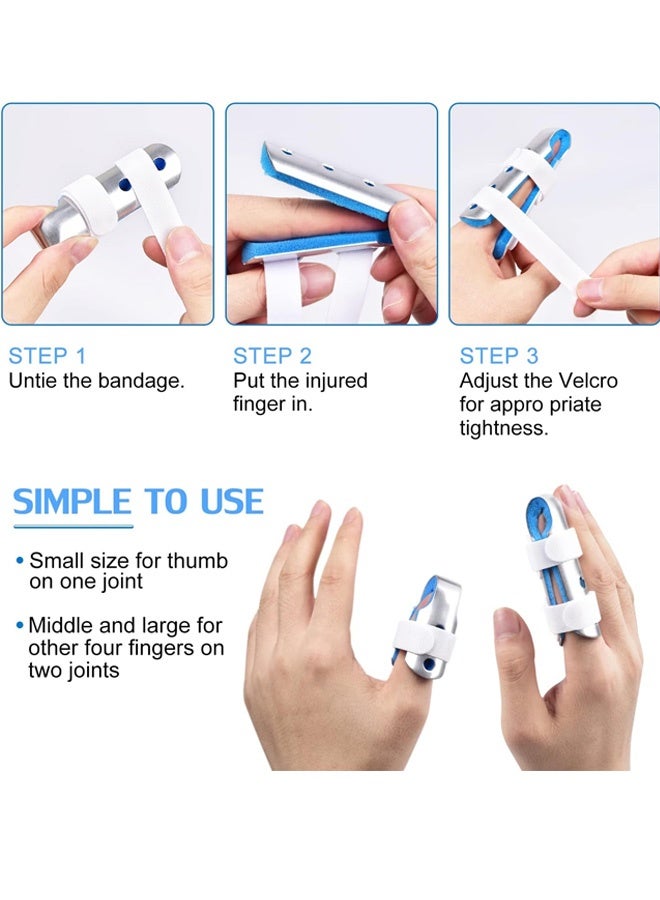 STEP 1
Untie the bandage.

STEP 2
Put the injured finger in.

STEP 3
Adjust the Velcro for appro priate tightness.

SIMPLE TO USE

• Small size for thumb on one joint

• Middle and large for other four fingers on two joints