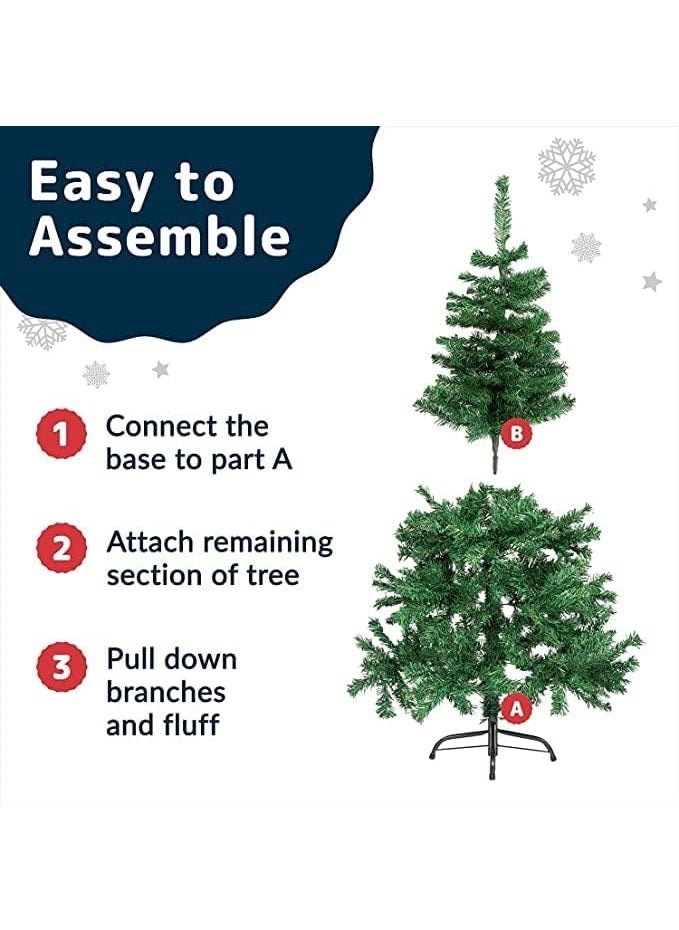 Easy to Assemble

1 Connect the base to part A

2 Attach remaining section of tree

3 Pull down branches and fluff

B

A