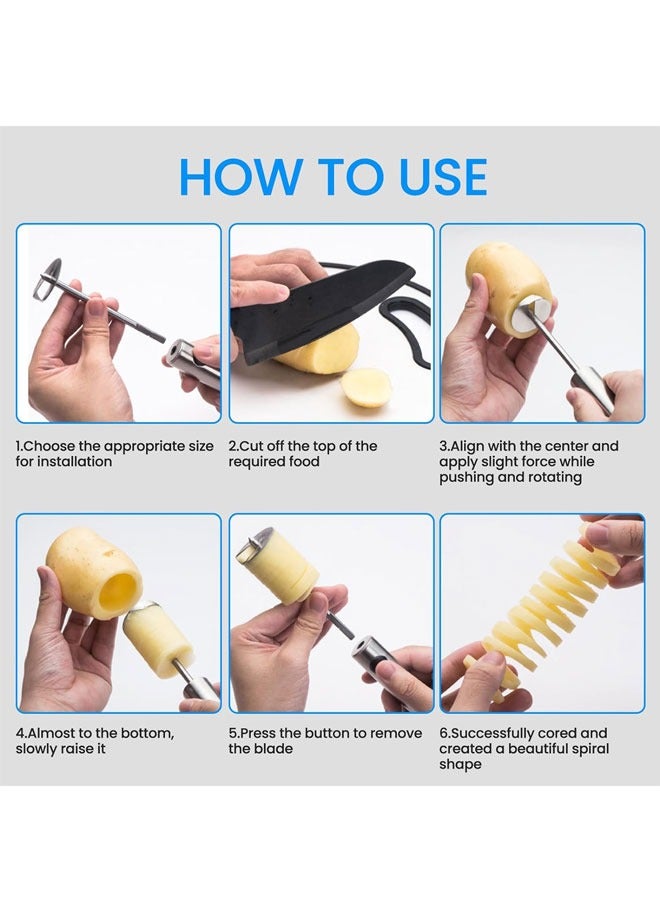 HOW TO USE

1.Choose the appropriate size for installation

2.Cut off the top of the required food

3.Align with the center and apply slight force while pushing and rotating

4.Almost to the bottom, slowly raise it

5.Press the button to remove the blade

6.Successfully cored and created a beautiful spiral shape