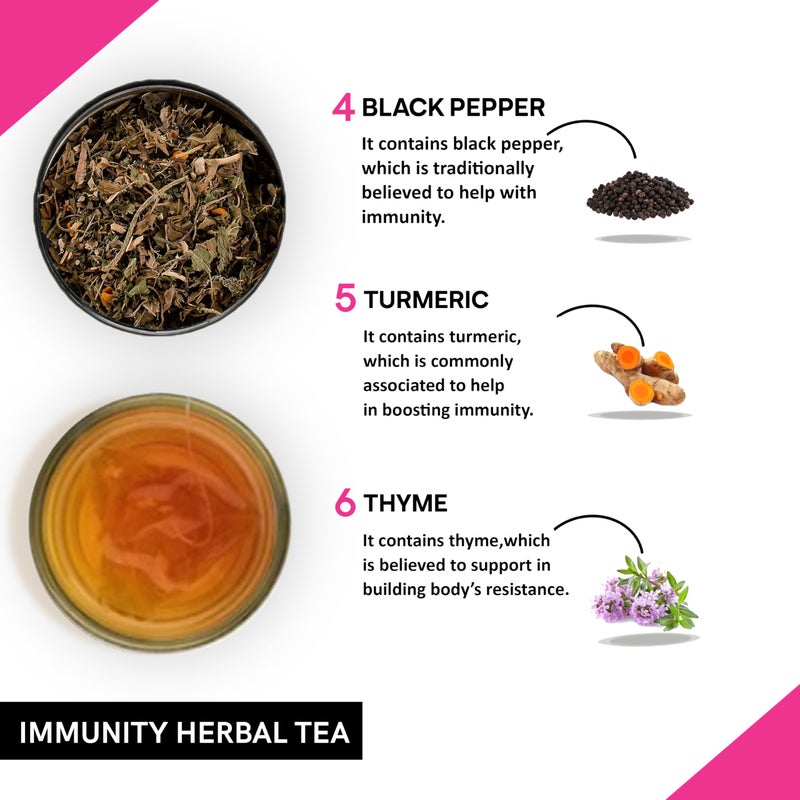 4 BLACK PEPPER

It contains black pepper, which is traditionally believed to help with immunity.

5 TURMERIC

It contains turmeric, which is commonly associated to help in boosting immunity.

6 THYME

It contains thyme,which is believed to support in building body's resistance.

IMMUNITY HERBAL TEA