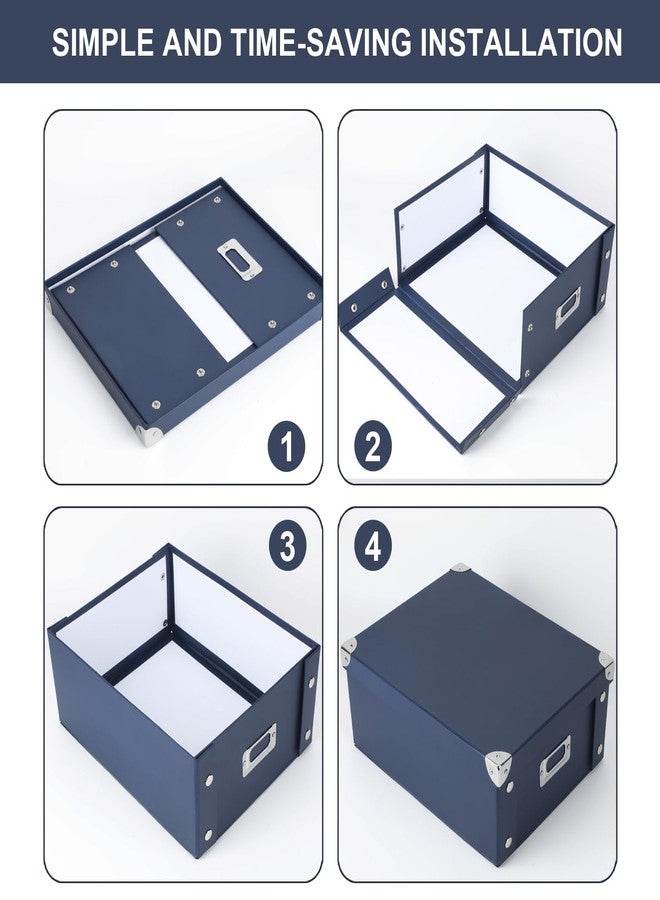 SIMPLE AND TIME-SAVING INSTALLATION

1

2

3

4