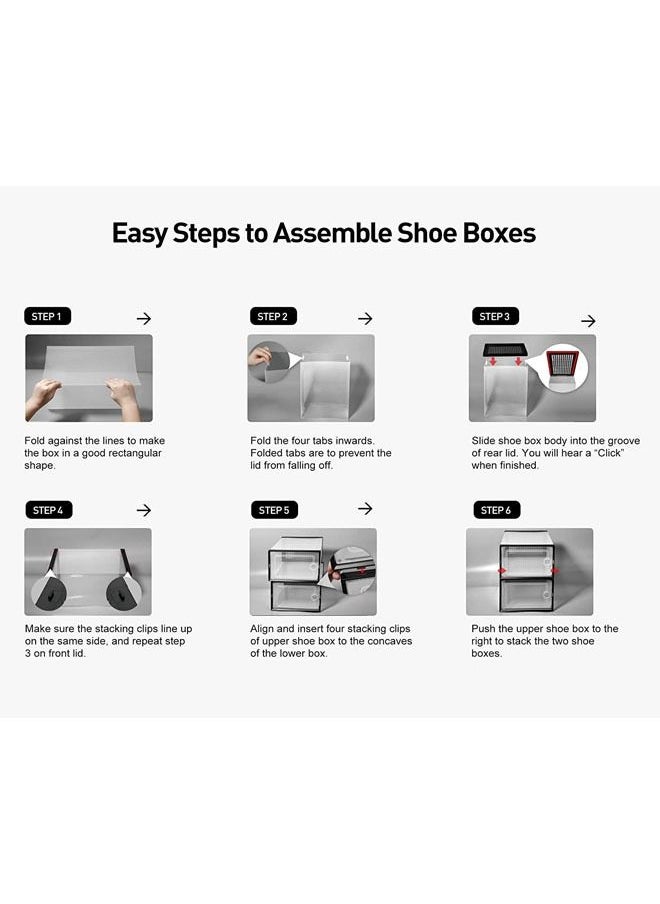 Easy Steps to Assemble Shoe Boxes

STEP 1

Fold against the lines to make the box in a good rectangular shape.

STEP 2

Fold the four tabs inwards. Folded tabs are to prevent the lid from falling off.

STEP 3

Slide shoe box body into the groove of rear lid. You will hear a "Click" when finished.

STEP 4

Make sure the stacking clips line up on the same side, and repeat step 3 on front lid.

STEP 5

Align and insert four stacking clips of upper shoe box to the concaves of the lower box.

STEP 6

Push the upper shoe box to the right to stack the two shoe boxes.