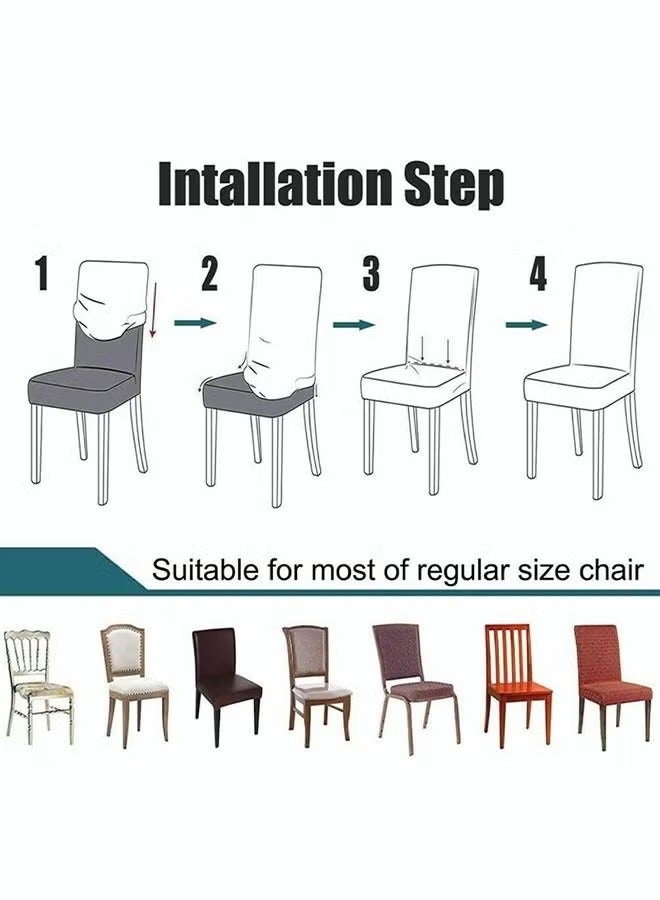 Intallation Step

1

2

3

4

Suitable for most of regular size chair