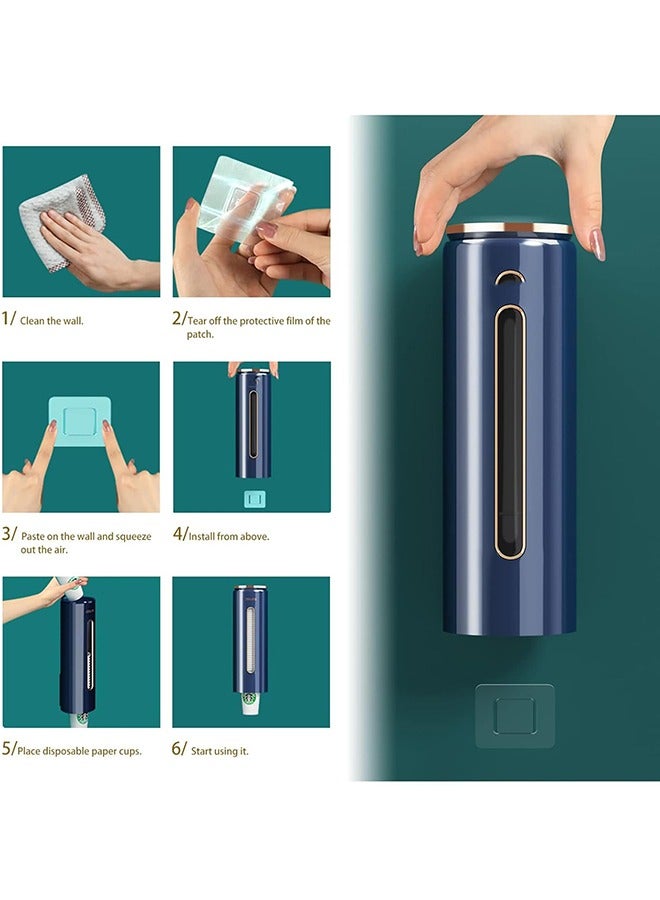 1/ Clean the wall.

2/ Tear off the protective film of the patch.

3/ Paste on the wall and squeeze out the air.

4/ Install from above.

5/ Place disposable paper cups.

6/ Start using it.