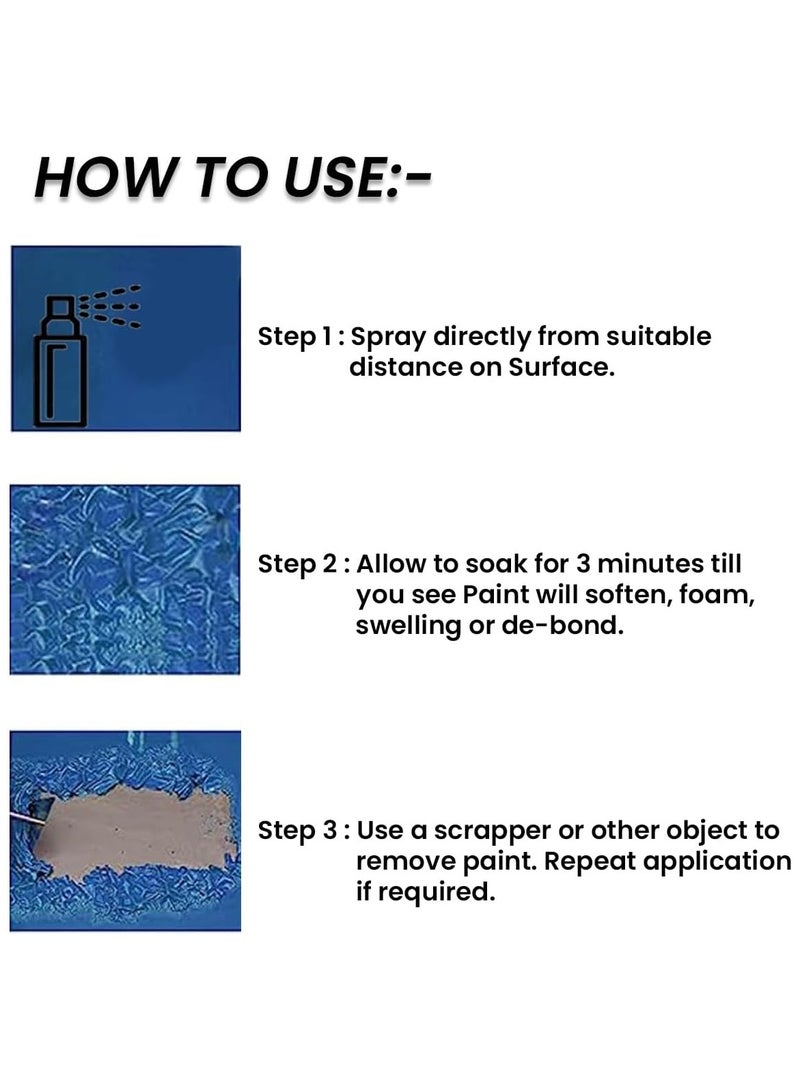 HOW TO USE:-

Step 1 : Spray directly from suitable distance on Surface.

Step 2 : Allow to soak for 3 minutes till you see Paint will soften, foam, swelling or de-bond.

Step 3 : Use a scrapper or other object to remove paint. Repeat application if required.