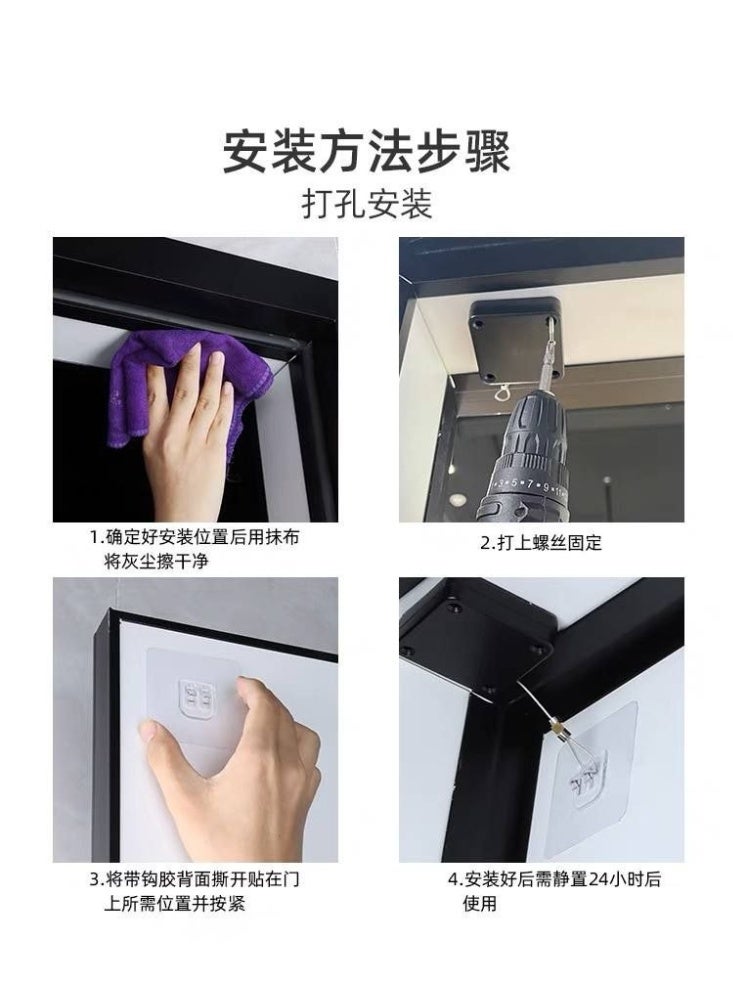 安装方法步骤
打孔安装

1.确定好安装位置后用抹布将灰尘擦干净

2.打上螺丝固定

3.将带钩胶背面撕开贴在门上所需位置并按紧

4.安装好后需静置24小时后使用