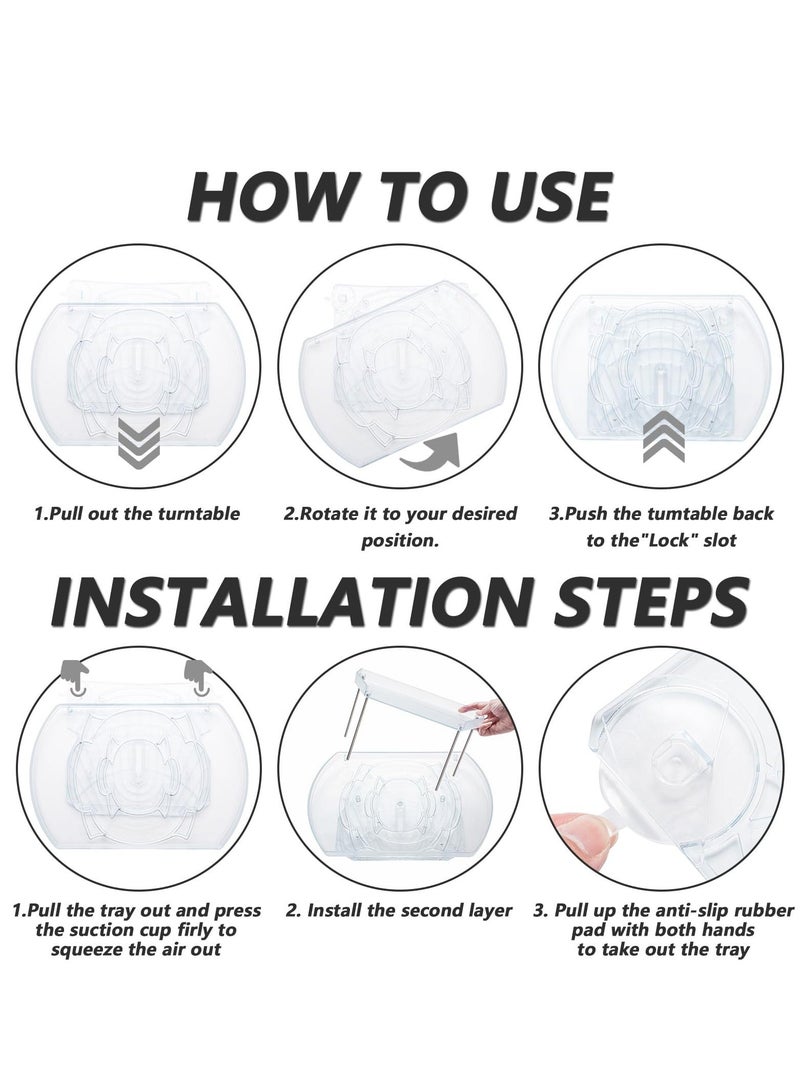 HOW TO USE

1.Pull out the turntable

2.Rotate it to your desired position.

3.Push the tumtable back to the"Lock" slot

INSTALLATION STEPS

1.Pull the tray out and press the suction cup firly to squeeze the air out

2. Install the second layer

3. Pull up the anti-slip rubber pad with both hands to take out the tray