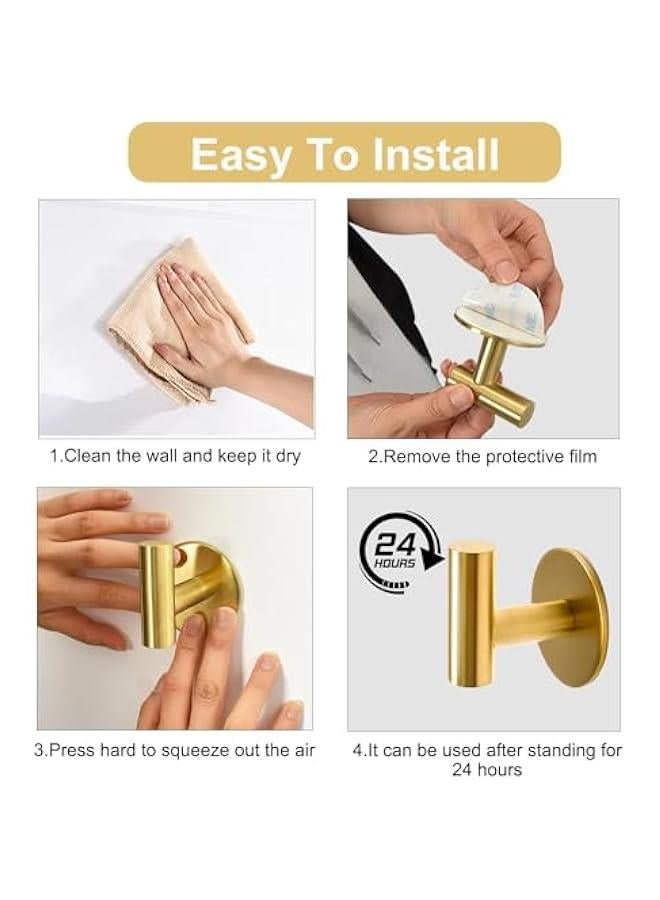 Easy To Install

1.Clean the wall and keep it dry

2.Remove the protective film

3.Press hard to squeeze out the air

24 HOURS

4.It can be used after standing for 24 hours