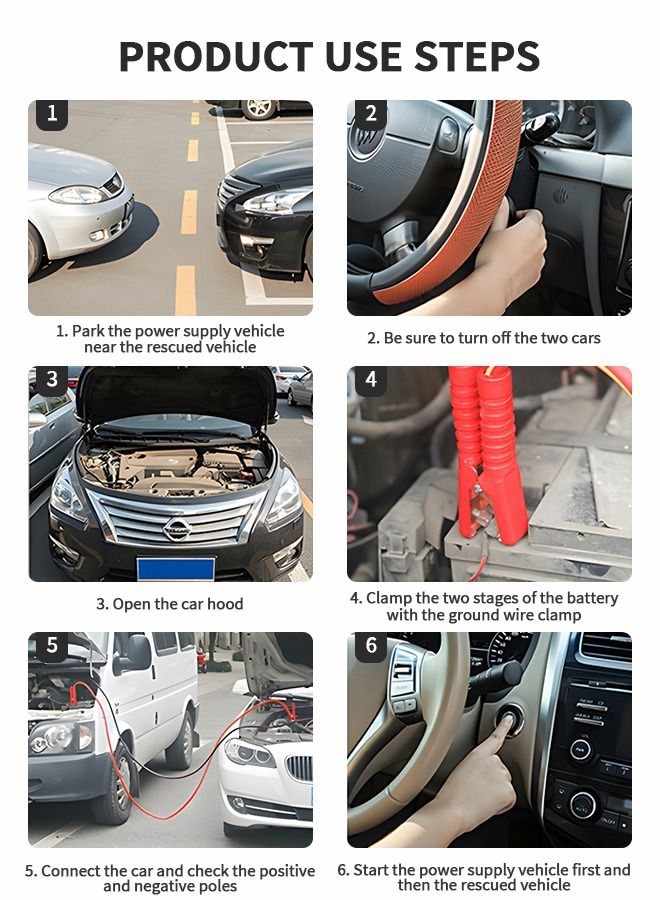 PRODUCT USE STEPS

1

1. Park the power supply vehicle near the rescued vehicle

2

2. Be sure to turn off the two cars

3

3. Open the car hood

4

4. Clamp the two stages of the battery with the ground wire clamp

5

5. Connect the car and check the positive and negative poles

6

6. Start the power supply vehicle first and then the rescued vehicle