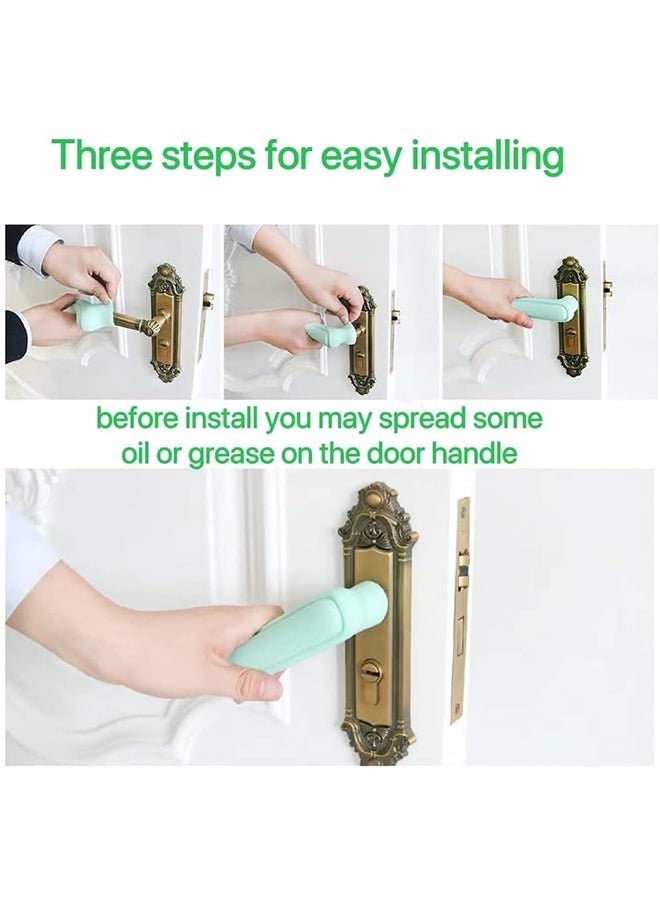 Three steps for easy installing

before install you may spread some oil or grease on the door handle