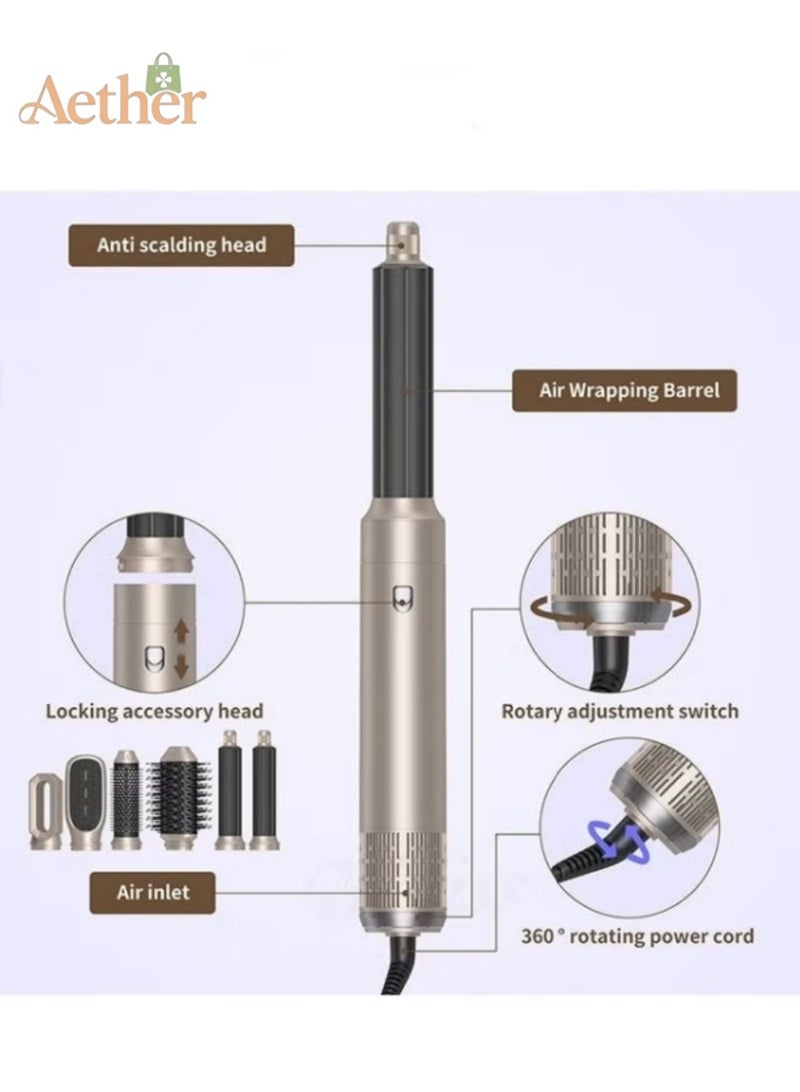 Aether

Anti scalding head

Air Wrapping Barrel

Locking accessory head

Rotary adjustment switch

Air inlet

360 ° rotating power cord