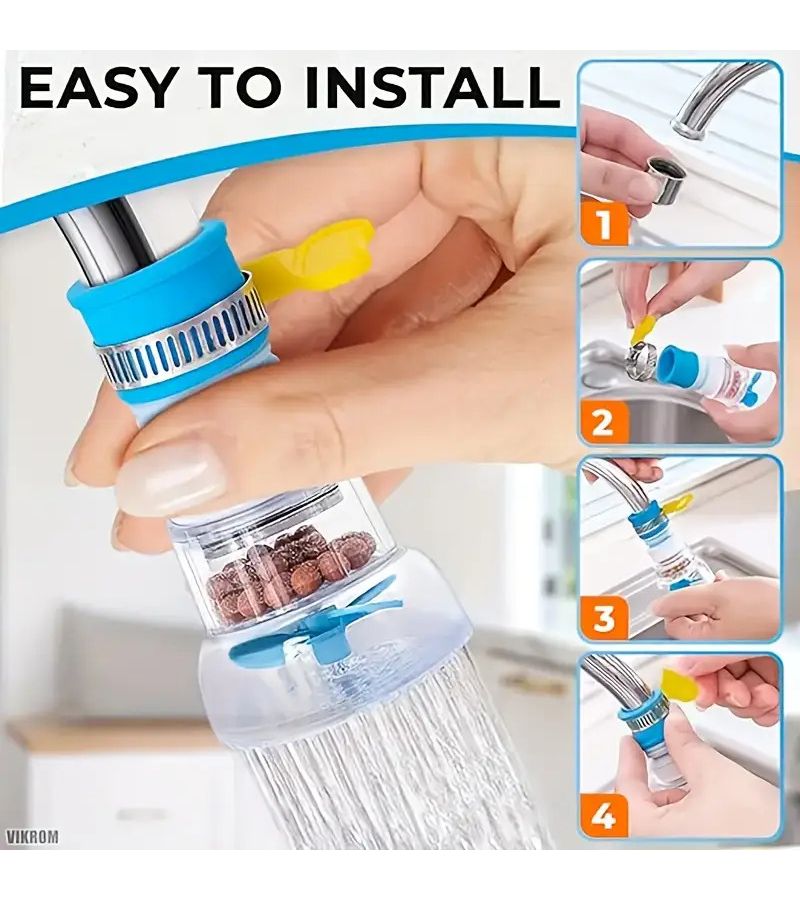 EASY TO INSTALL

1

2

3

4

VIKROM