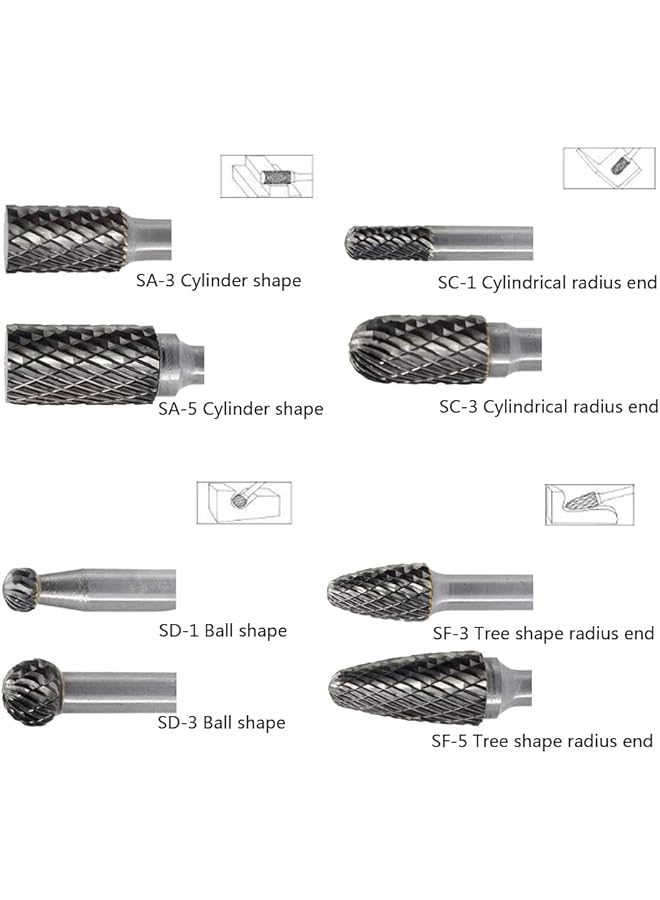 SA-3 Cylinder shape

SA-5 Cylinder shape

SC-1 Cylindrical radius end

SC-3 Cylindrical radius end

SD-1 Ball shape

SD-3 Ball shape

SF-3 Tree shape radius end

SF-5 Tree shape radius end