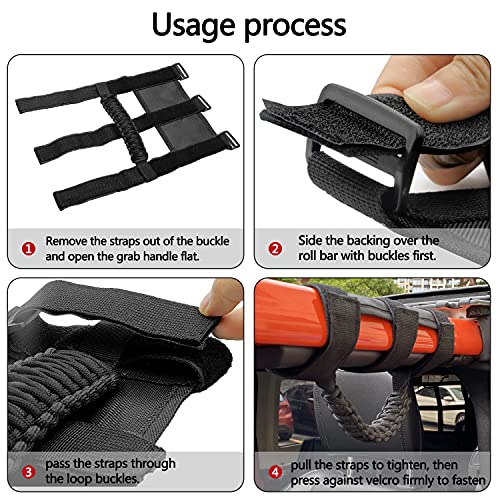 Usage process

1 Remove the straps out of the buckle and open the grab handle flat.

2 Side the backing over the roll bar with buckles first.

3 pass the straps through the loop buckles.

4 pull the straps to tighten, then press against velcro firmly to fasten