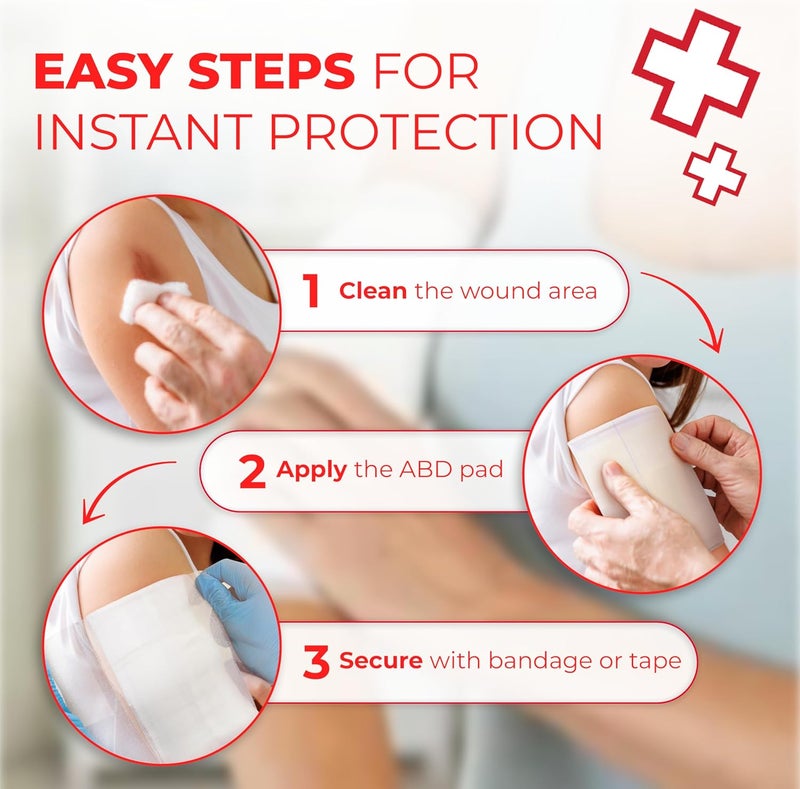 EASY STEPS FOR INSTANT PROTECTION

1 Clean the wound area

2 Apply the ABD pad

3 Secure with bandage or tape