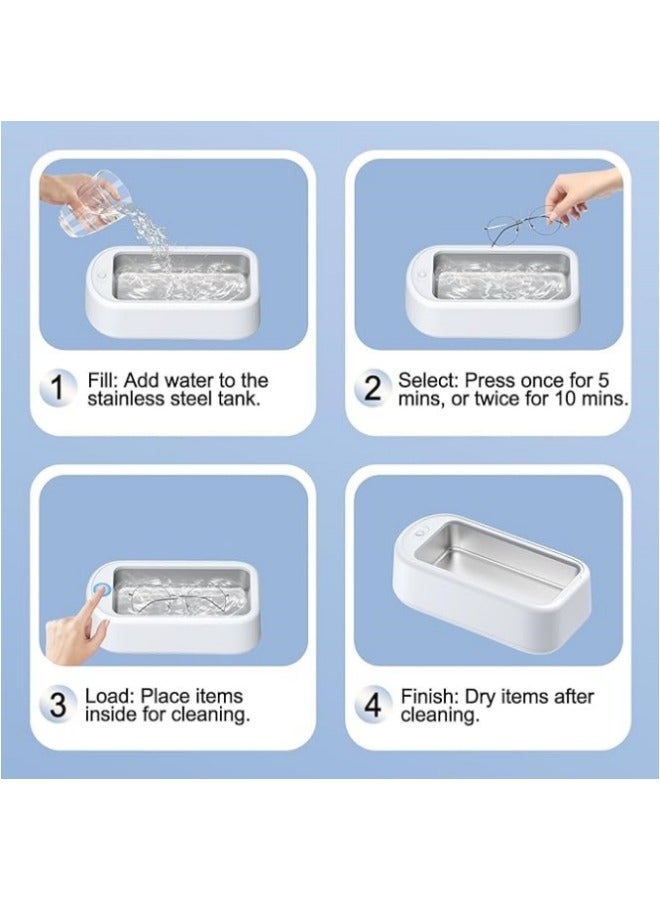 1 Fill: Add water to the stainless steel tank.

2 Select: Press once for 5 mins, or twice for 10 mins.

3 Load: Place items inside for cleaning.

4 Finish: Dry items after cleaning.