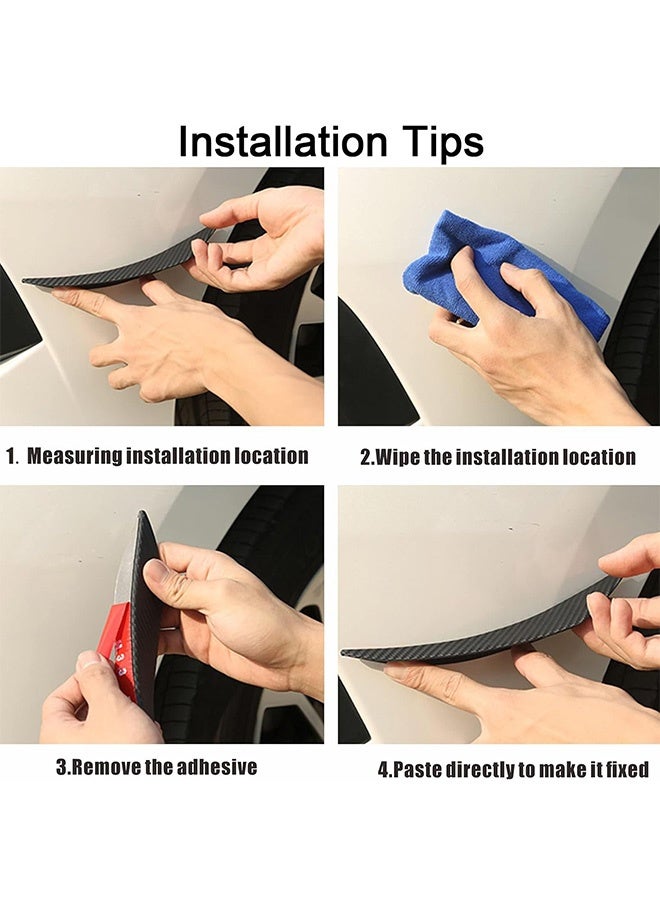 Installation Tips

1. Measuring installation location

2.Wipe the installation location

3.Remove the adhesive

4.Paste directly to make it fixed