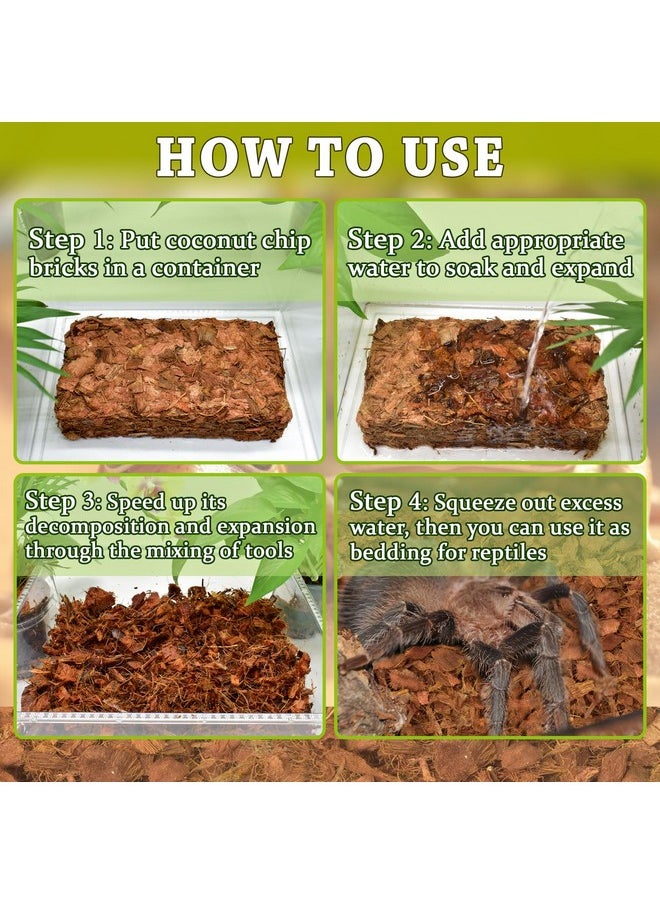 HOW TO USE

Step 1: Put coconut chip bricks in a container

Step 2: Add appropriate water to soak and expand

Step 3: Speed up its decomposition and expansion through the mixing of tools

Step 4: Squeeze out excess water, then you can use it as bedding for reptiles