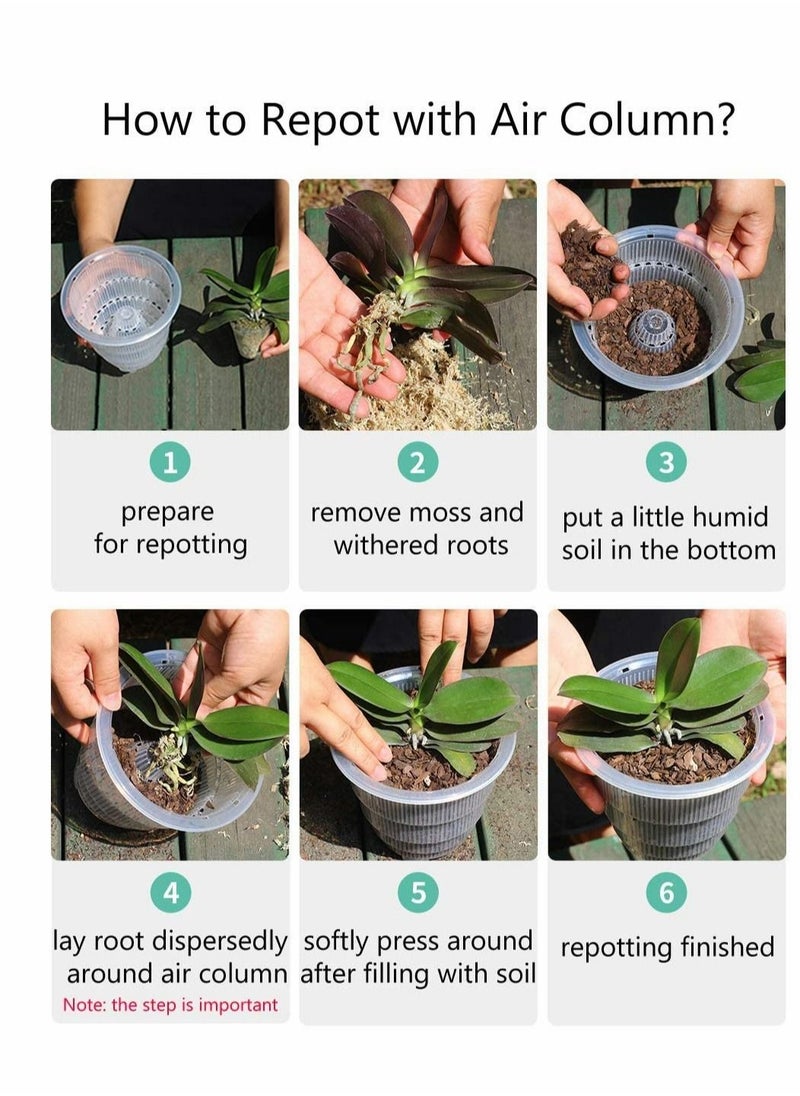 How to Repot with Air Column?

1
prepare for repotting

2
remove moss and withered roots

3
put a little humid soil in the bottom

4
lay root dispersedly around air column
Note: the step is important

5
softly press around after filling with soil

6
repotting finished