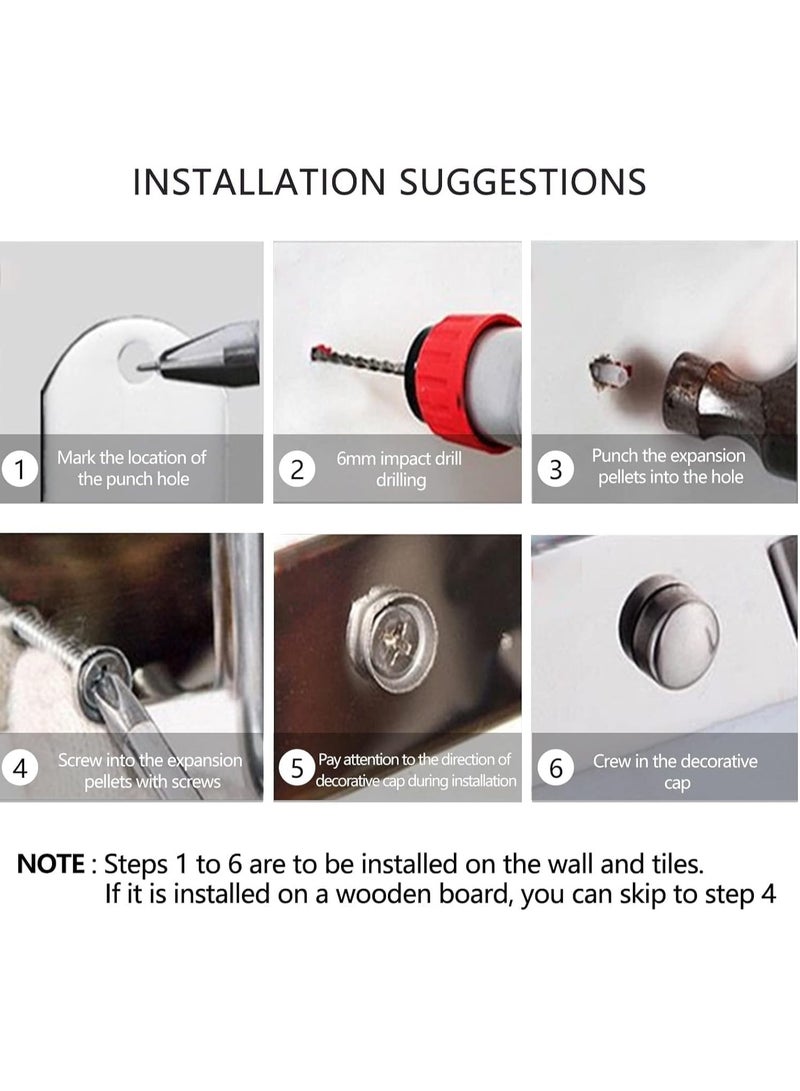 INSTALLATION SUGGESTIONS

1 Mark the location of the punch hole

2 6mm impact drill drilling

3 Punch the expansion pellets into the hole

4 Screw into the expansion pellets with screws

5 Pay attention to the direction of decorative cap during installation

6 Crew in the decorative cap

NOTE : Steps 1 to 6 are to be installed on the wall and tiles. If it is installed on a wooden board, you can skip to step 4