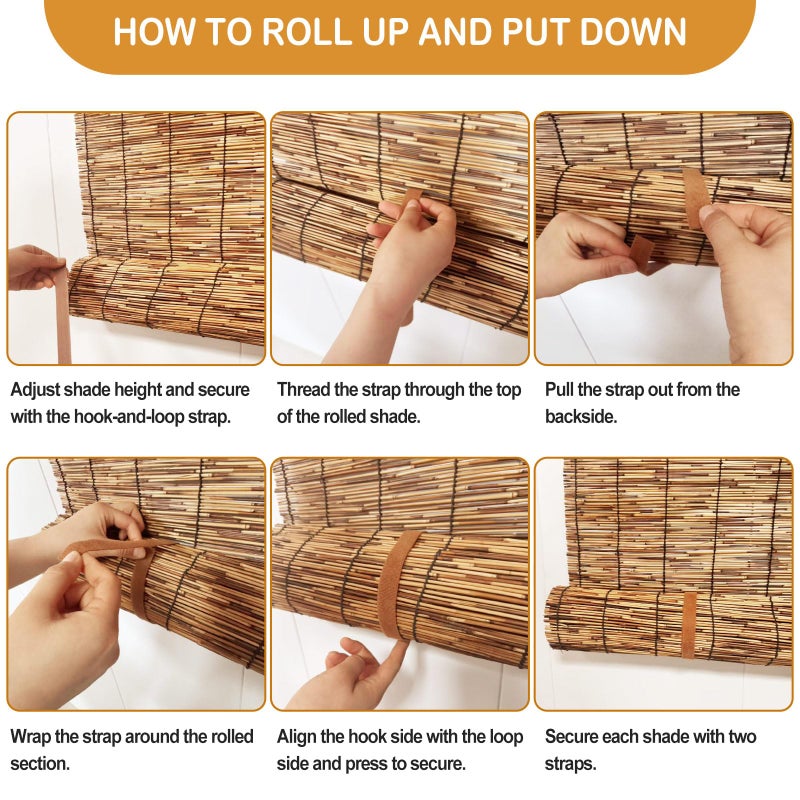 HOW TO ROLL UP AND PUT DOWN

Adjust shade height and secure with the hook-and-loop strap.

Thread the strap through the top of the rolled shade.

Pull the strap out from the backside.

Wrap the strap around the rolled section.

Align the hook side with the loop side and press to secure.

Secure each shade with two straps.