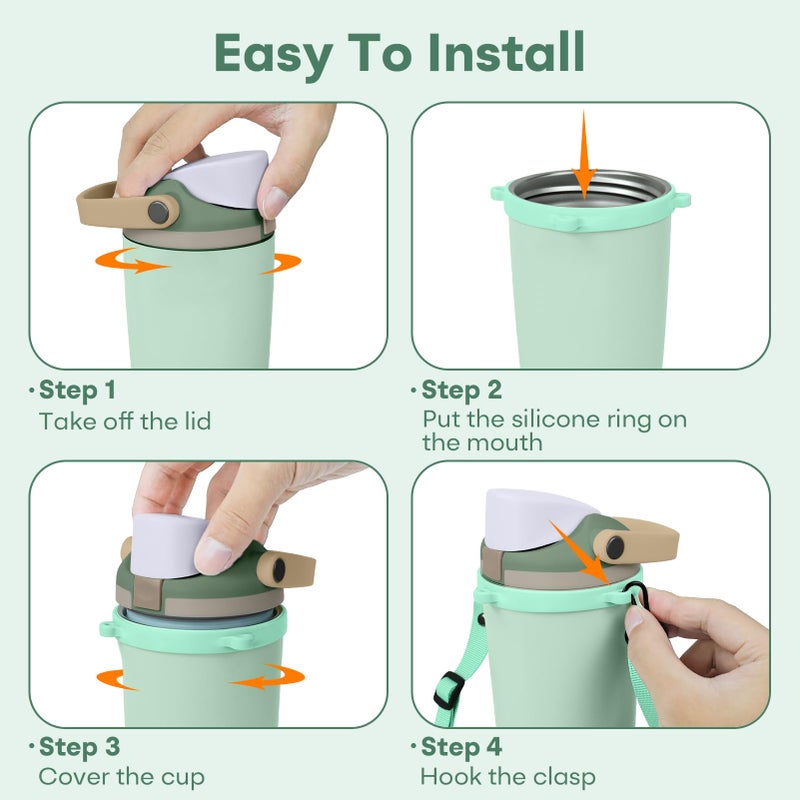 Easy To Install

·Step 1
Take off the lid

·Step 2
Put the silicone ring on the mouth

·Step 3
Cover the cup

·Step 4
Hook the clasp