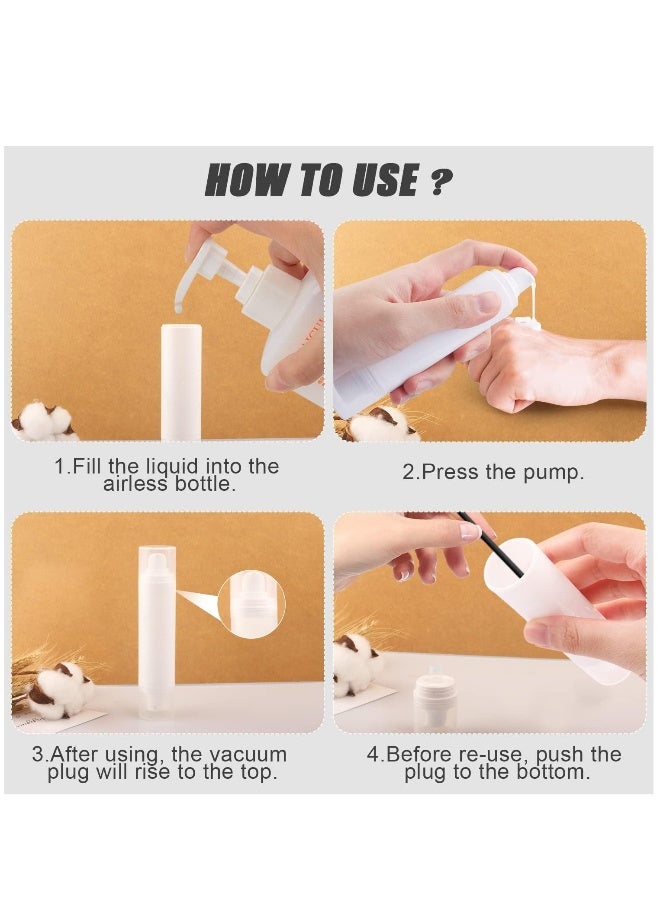 HOW TO USE ?

1.Fill the liquid into the airless bottle.

2.Press the pump.

3.After using, the vacuum plug will rise to the top.

4.Before re-use, push the plug to the bottom.