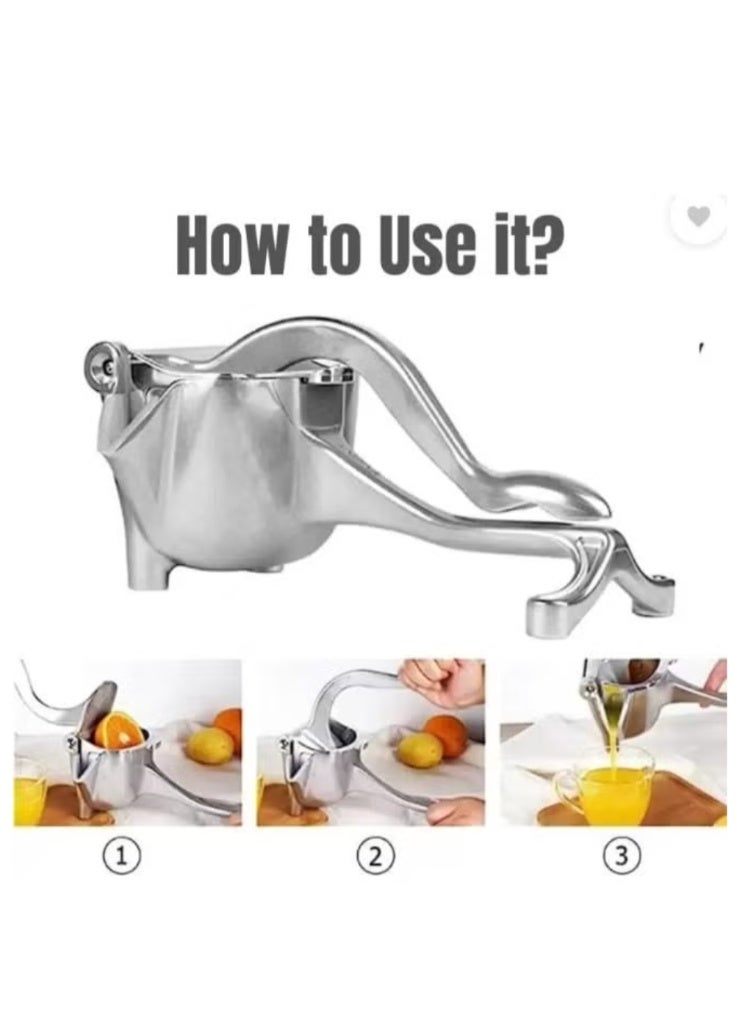 How to Use it?

1

2

3