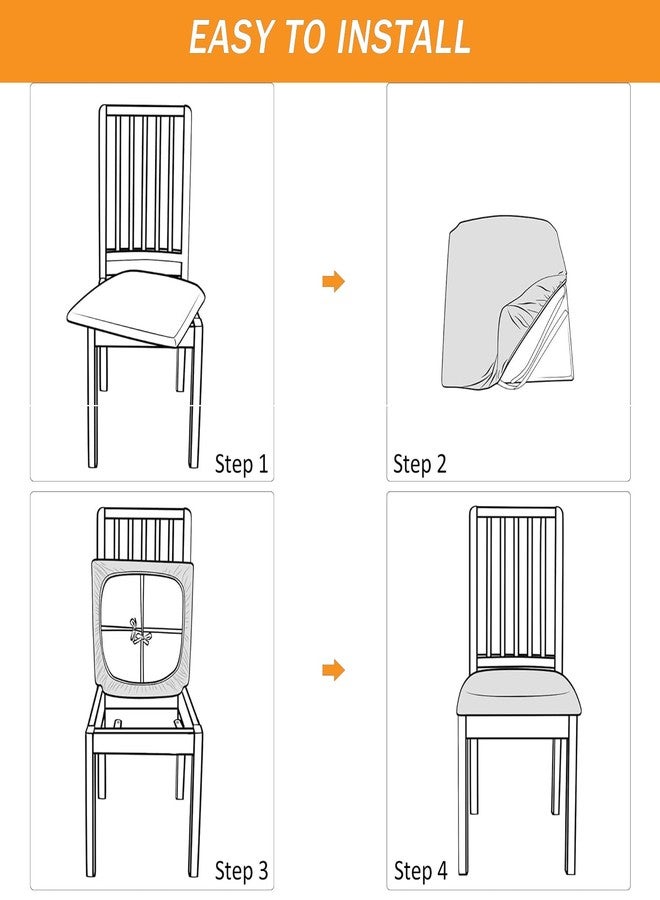 EASY TO INSTALL

Step 1

Step 2

Step 3

Step 4