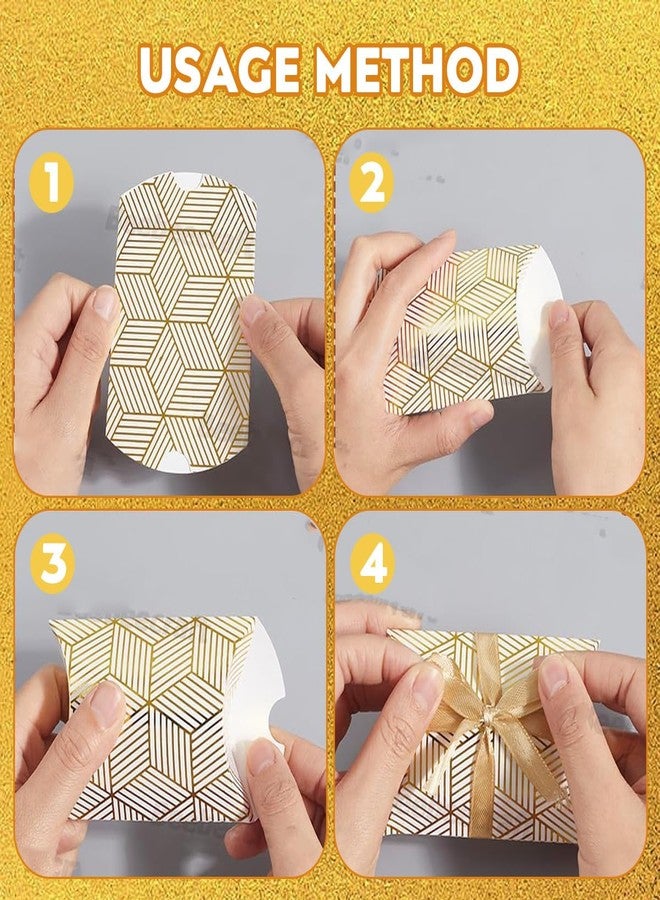 USAGE METHOD

1

2

3

4