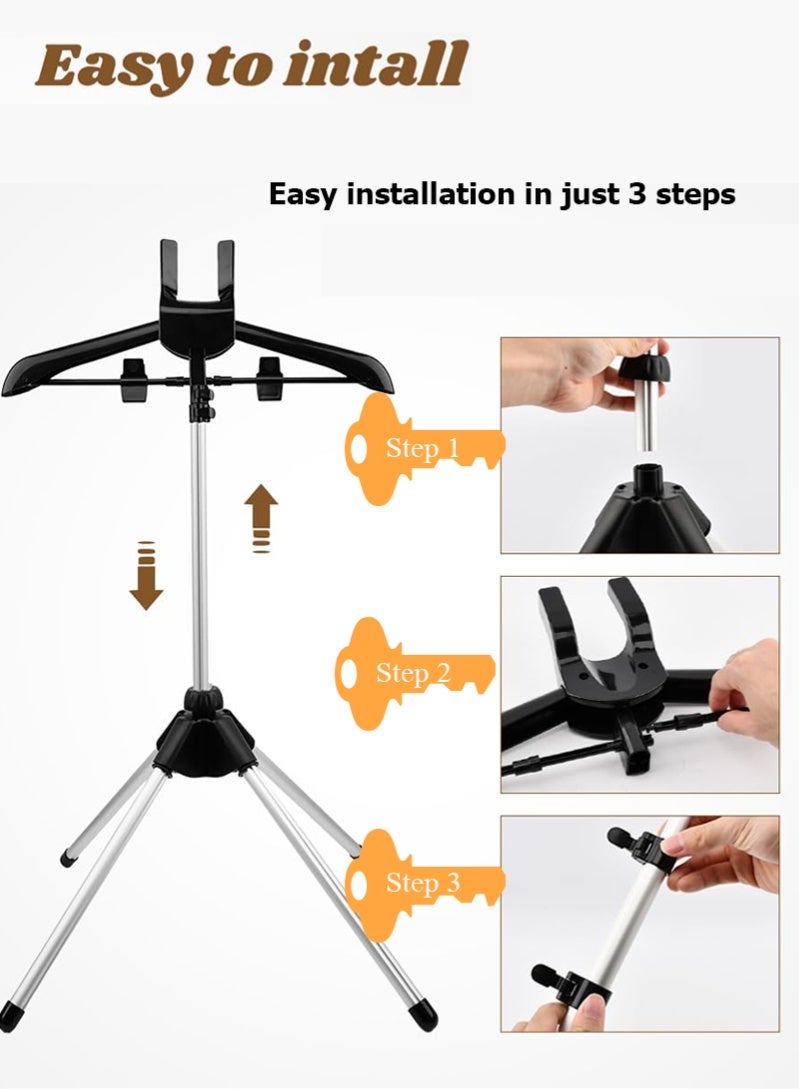 Easy to intall

Easy installation in just 3 steps

Step 1

Step 2

Step 3