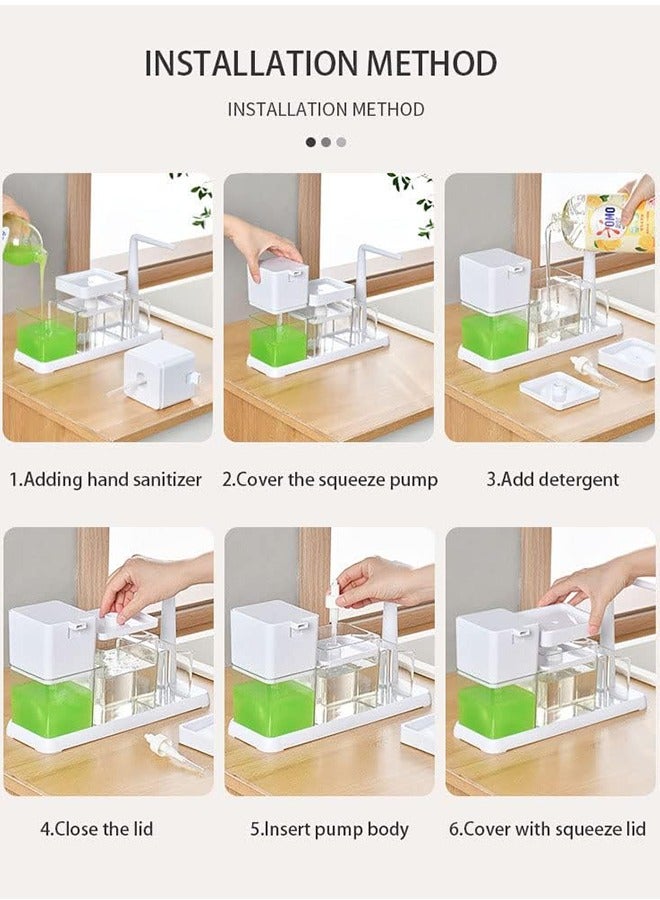 INSTALLATION METHOD

INSTALLATION METHOD

OMO

1.Adding hand sanitizer

2.Cover the squeeze pump

3.Add detergent

4.Close the lid

5.Insert pump body

6.Cover with squeeze lid