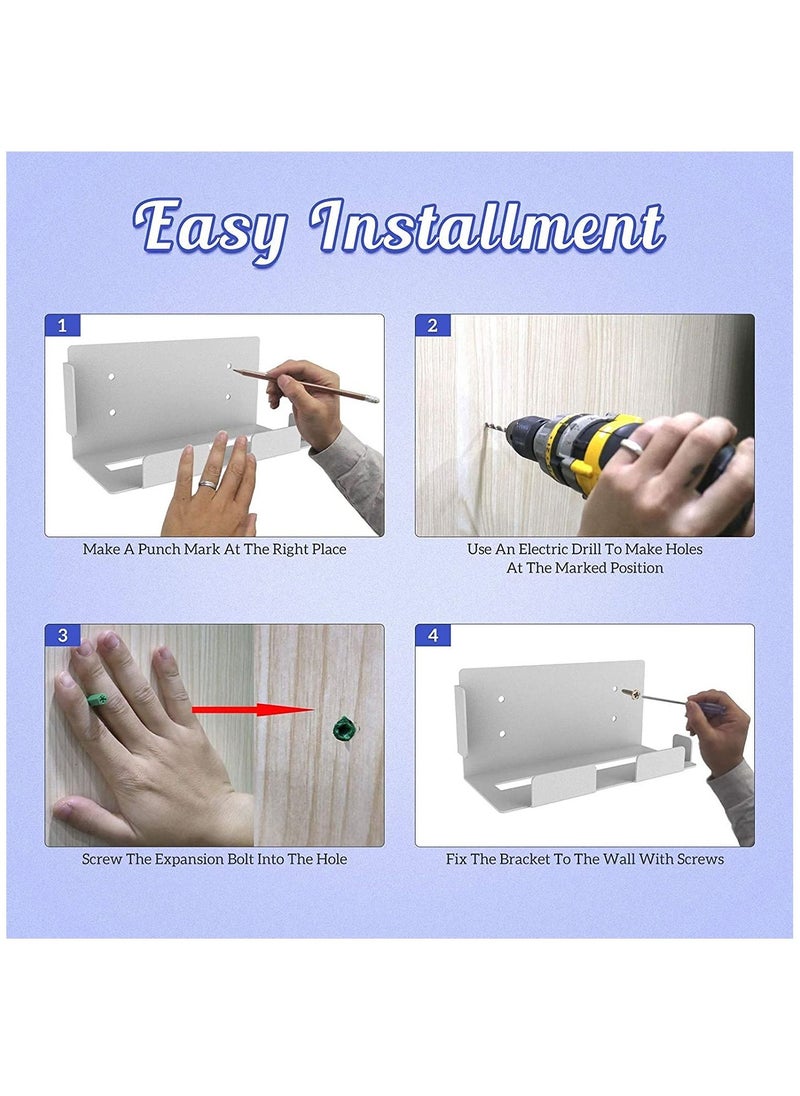 Easy Installment

1

Make A Punch Mark At The Right Place

2

Use An Electric Drill To Make Holes At The Marked Position

3

Screw The Expansion Bolt Into The Hole

4

Fix The Bracket To The Wall With Screws