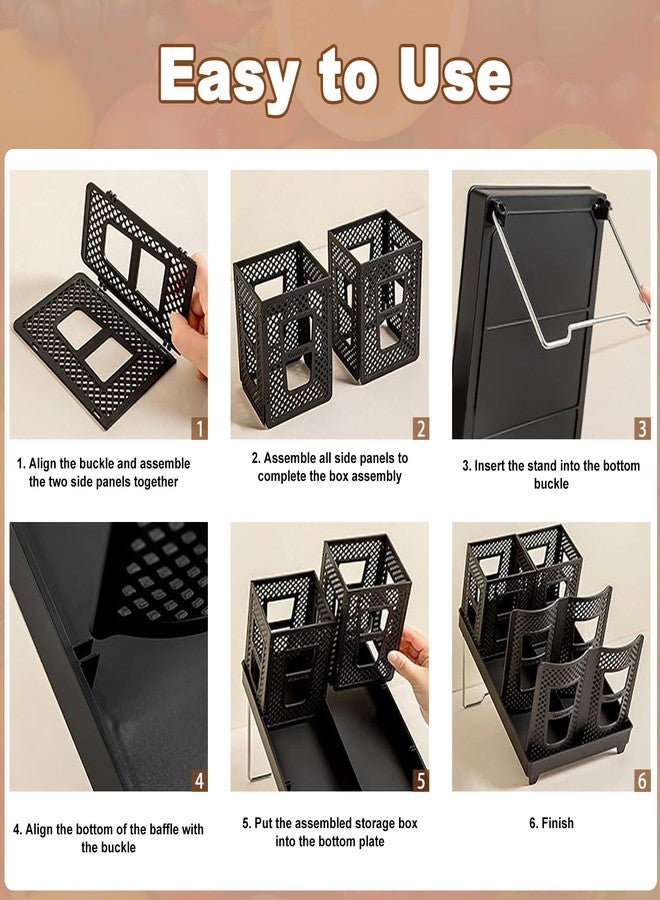 Easy to Use

1

1. Align the buckle and assemble the two side panels together

2

2. Assemble all side panels to complete the box assembly

3

3. Insert the stand into the bottom buckle

4

4. Align the bottom of the baffle with the buckle

5

5. Put the assembled storage box into the bottom plate

6

6. Finish