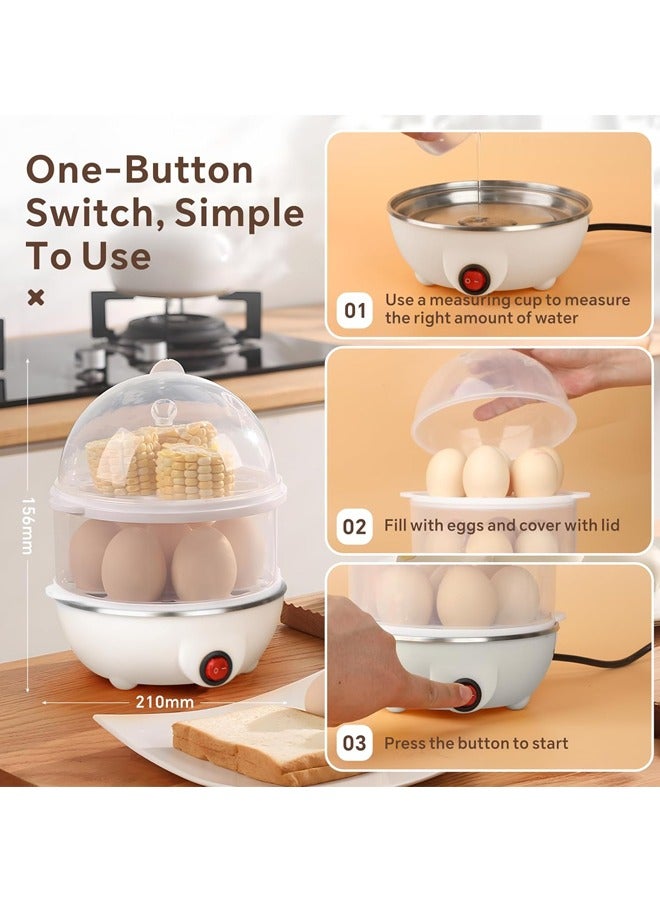 One-Button Switch, Simple To Use

×

156mm

210mm

01 Use a measuring cup to measure the right amount of water

02 Fill with eggs and cover with lid

03 Press the button to start