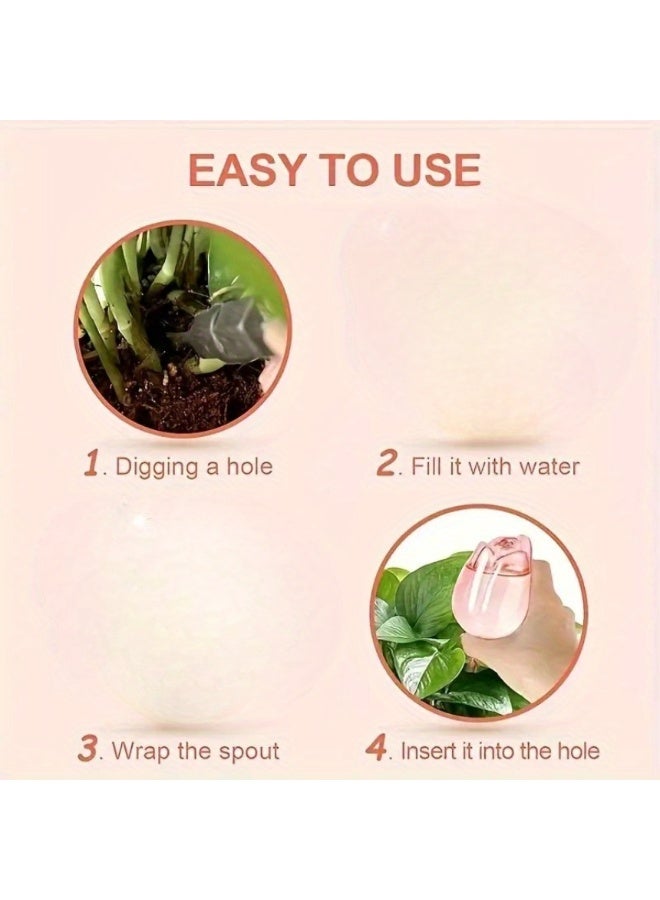 EASY TO USE

1. Digging a hole

2. Fill it with water

3. Wrap the spout

4. Insert it into the hole