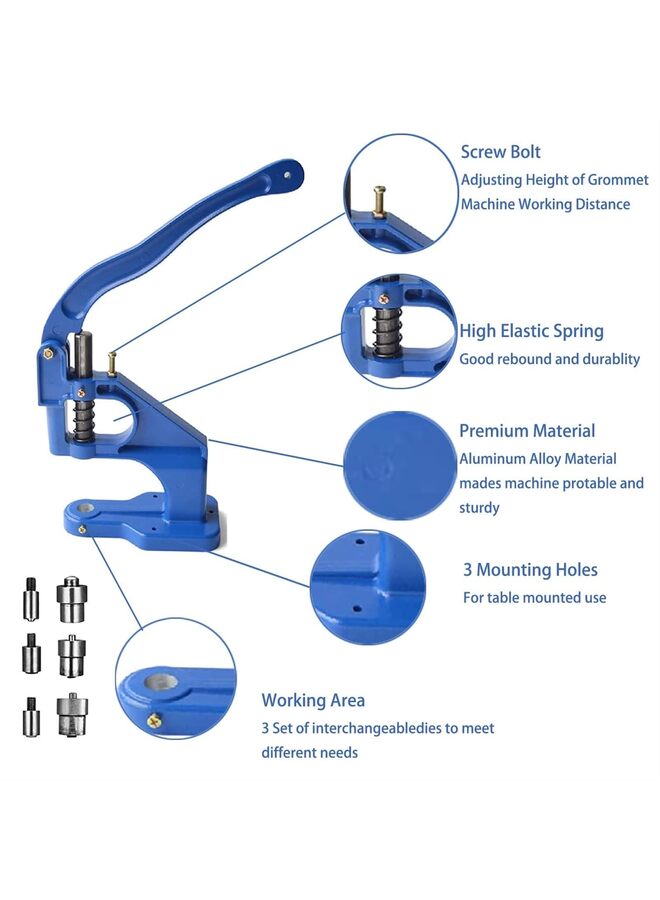 Screw Bolt
Adjusting Height of Grommet Machine Working Distance

High Elastic Spring
Good rebound and durablity

Premium Material
Aluminum Alloy Material mades machine protable and sturdy

3 Mounting Holes
For table mounted use

Working Area
3 Set of interchangeabledies to meet different needs