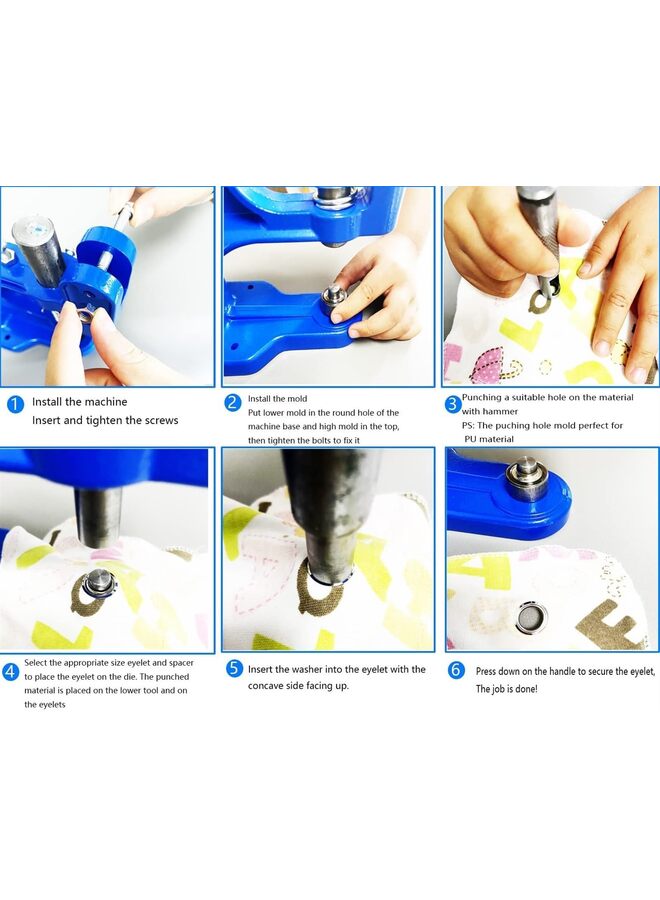 1 Install the machine
Insert and tighten the screws

2 Install the mold
Put lower mold in the round hole of the machine base and high mold in the top, then tighten the bolts to fix it

3 Punching a suitable hole on the material with hammer
PS: The puching hole mold perfect for PU material

4 Select the appropriate size eyelet and spacer to place the eyelet on the die. The punched material is placed on the lower tool and on the eyelets

5 Insert the washer into the eyelet with the concave side facing up.

6 Press down on the handle to secure the eyelet, The job is done!