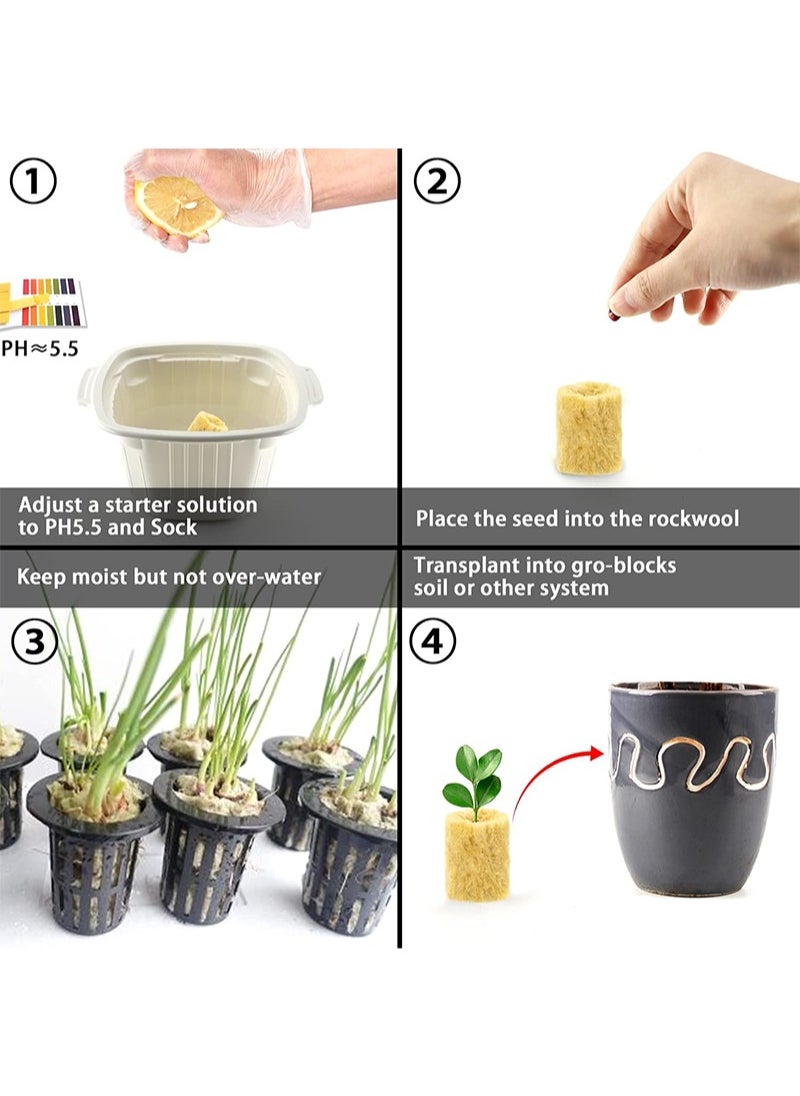 ①

PH≈5.5

Adjust a starter solution to PH5.5 and Sock

②

Place the seed into the rockwool

Keep moist but not over-water

③

Transplant into gro-blocks soil or other system

④