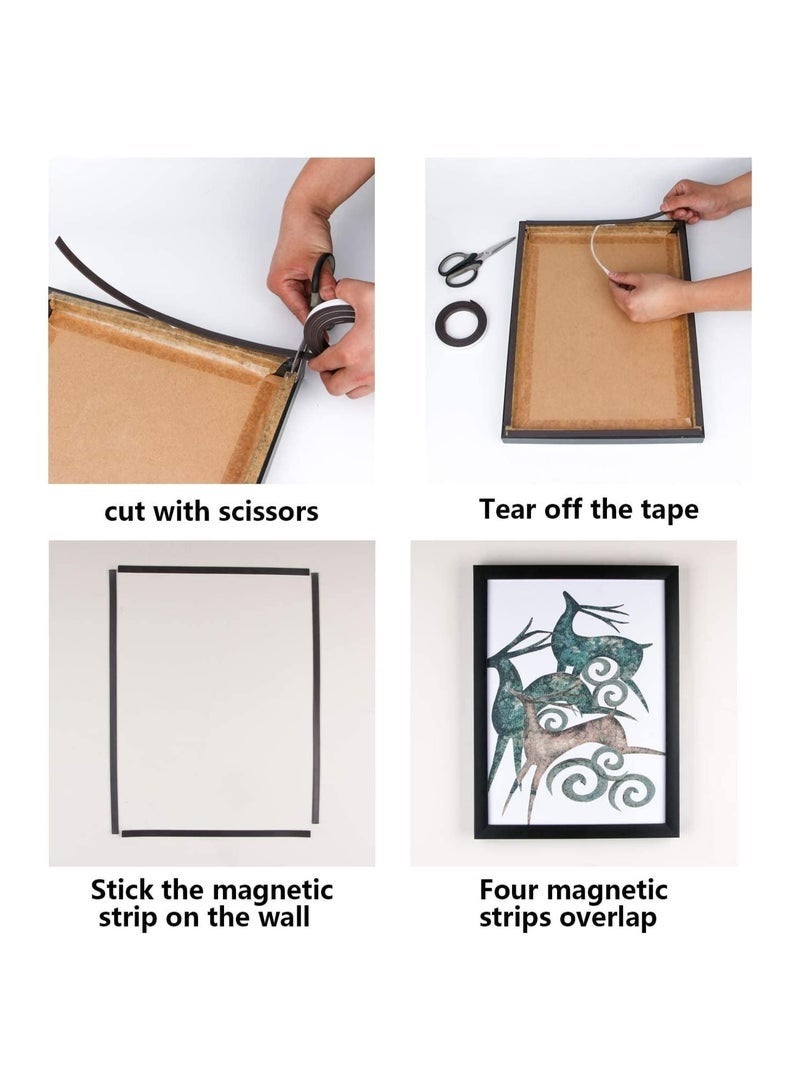 cut with scissors

Tear off the tape

Stick the magnetic strip on the wall

Four magnetic strips overlap