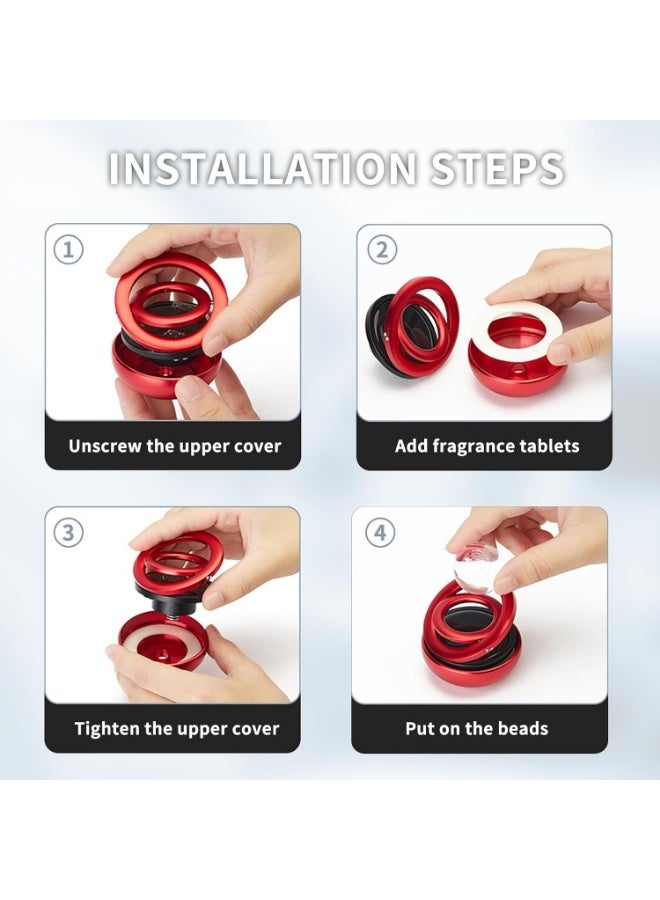 INSTALLATION STEPS

1
Unscrew the upper cover

2
Add fragrance tablets

3
Tighten the upper cover

4
Put on the beads