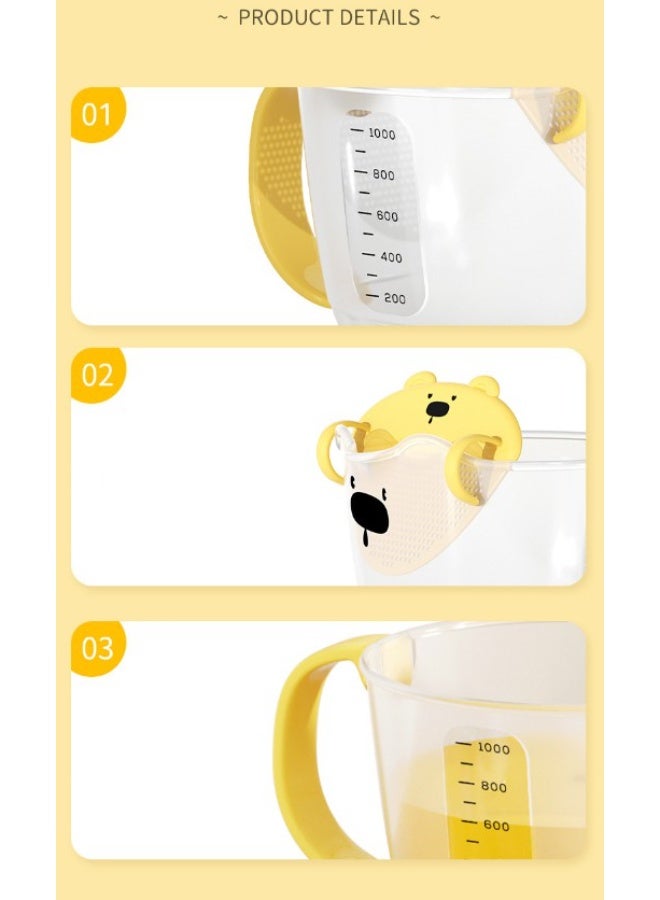 ~ PRODUCT DETAILS ~

01

1000
800
600
400
200

02

03

1000
800
600